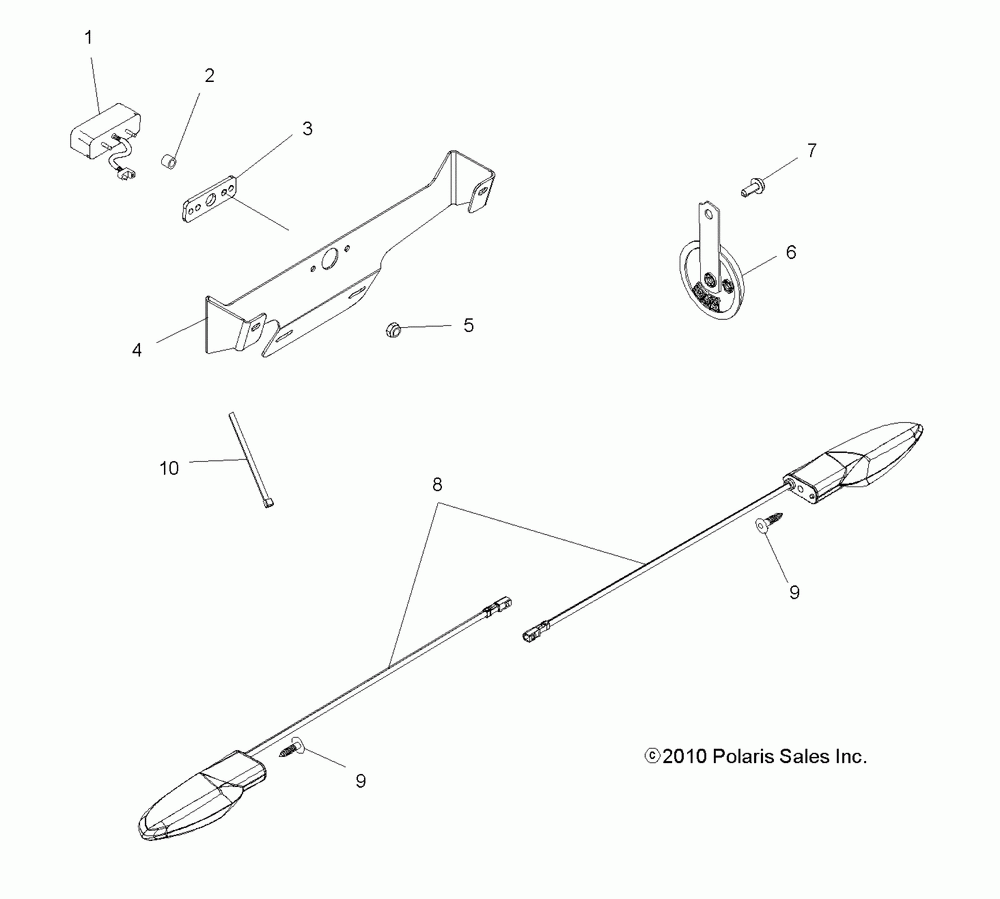 1
2
3
7
6
4
5
10
8
9
9
©2010 Polaris Sales Inc.