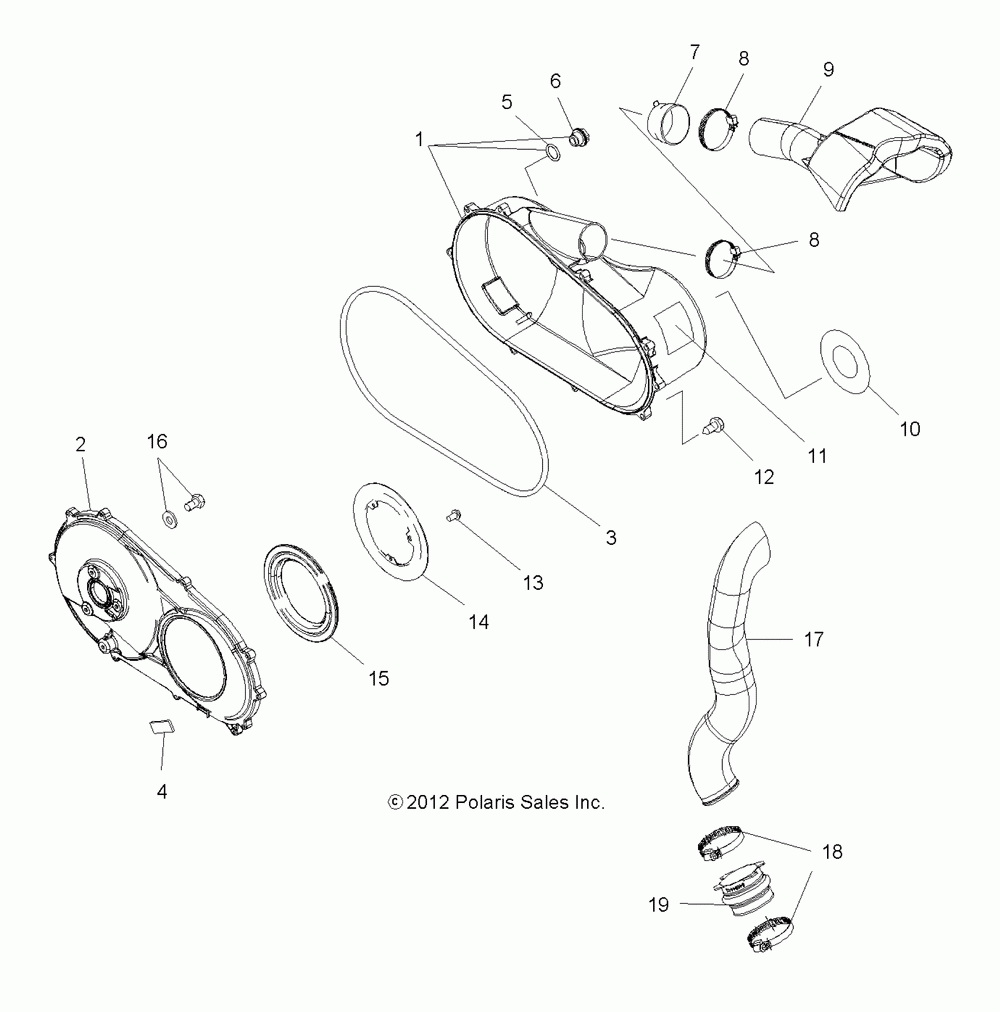 7
8
9
6
5
1
8
10
11
12
2
16
3
13
14
15
17
4
© 2012 Polaris Sales Inc.
18
19