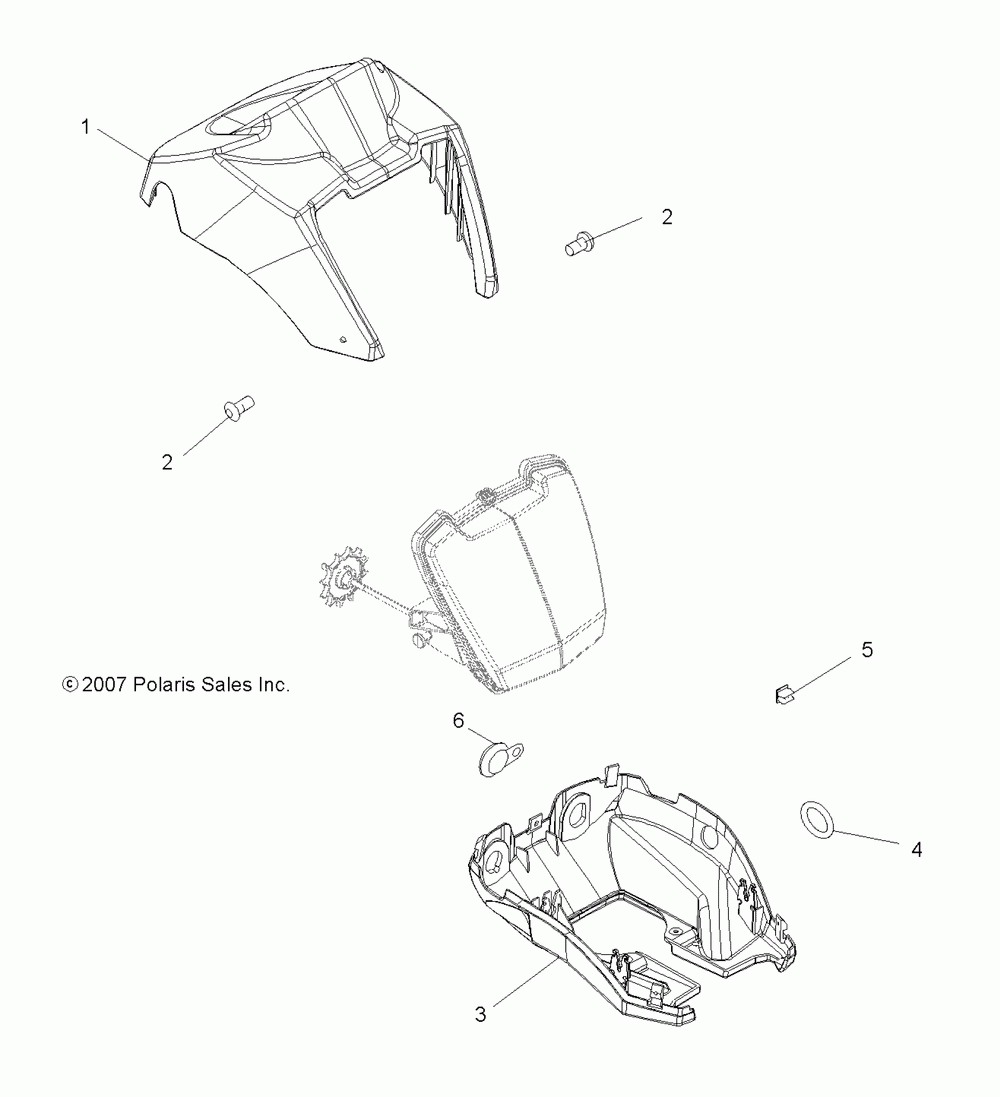 1

2

2

© 2007 Polaris Sales Inc.

5

6

4

3