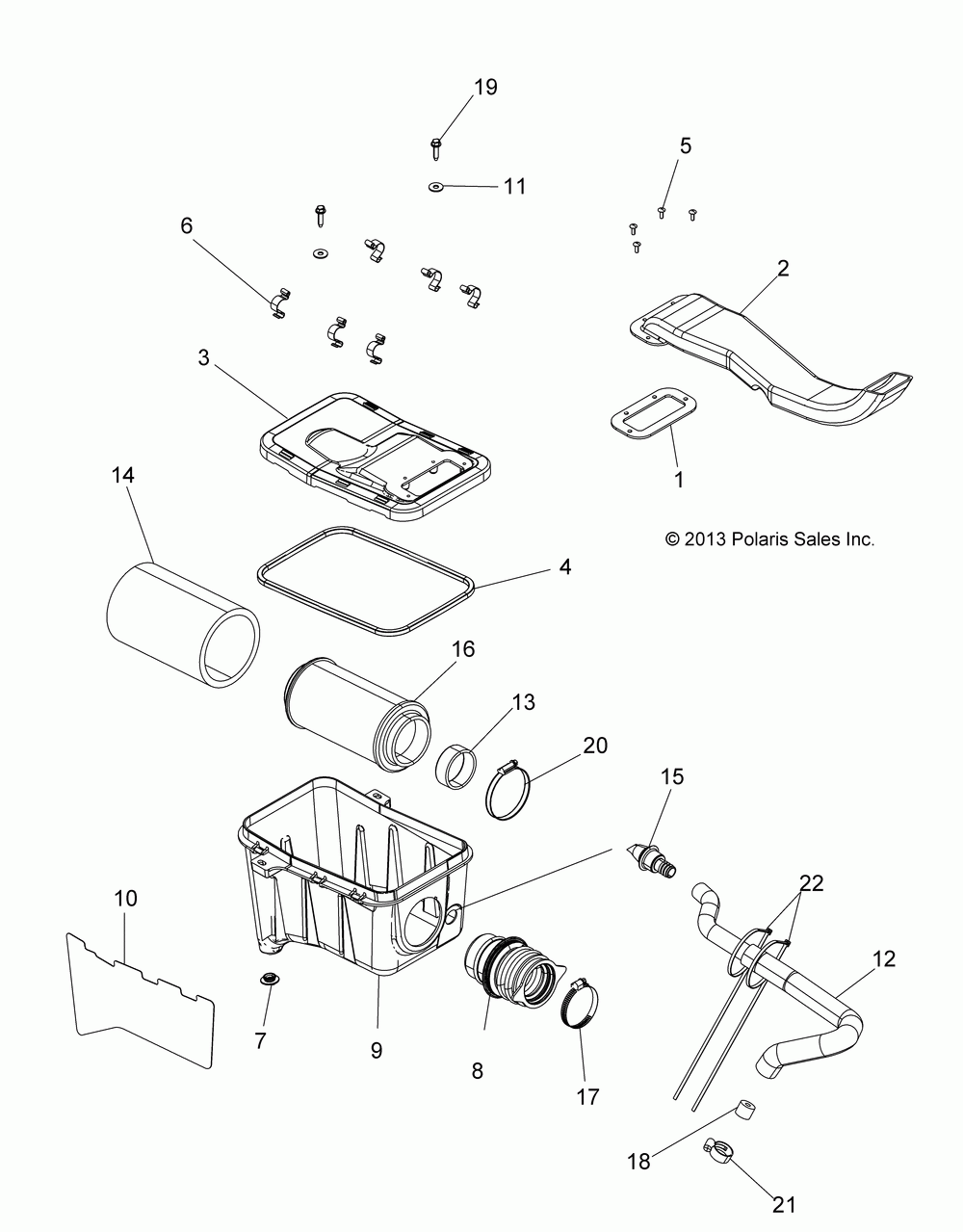 19
5
11
6
2
3
1
14
© 2013 Polaris Sales Inc.
4
16
13
20
15
22
10
12
7
9
8
17
18
21