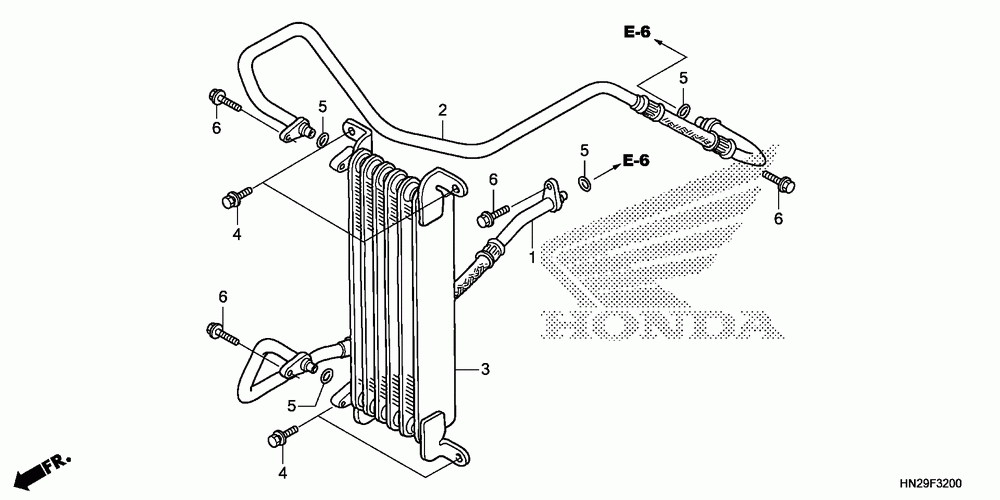 E-6

5

6

5

2

5

E-6

6

6

4

1

6

HONDA

3

5

4

FR.

HN29F3200