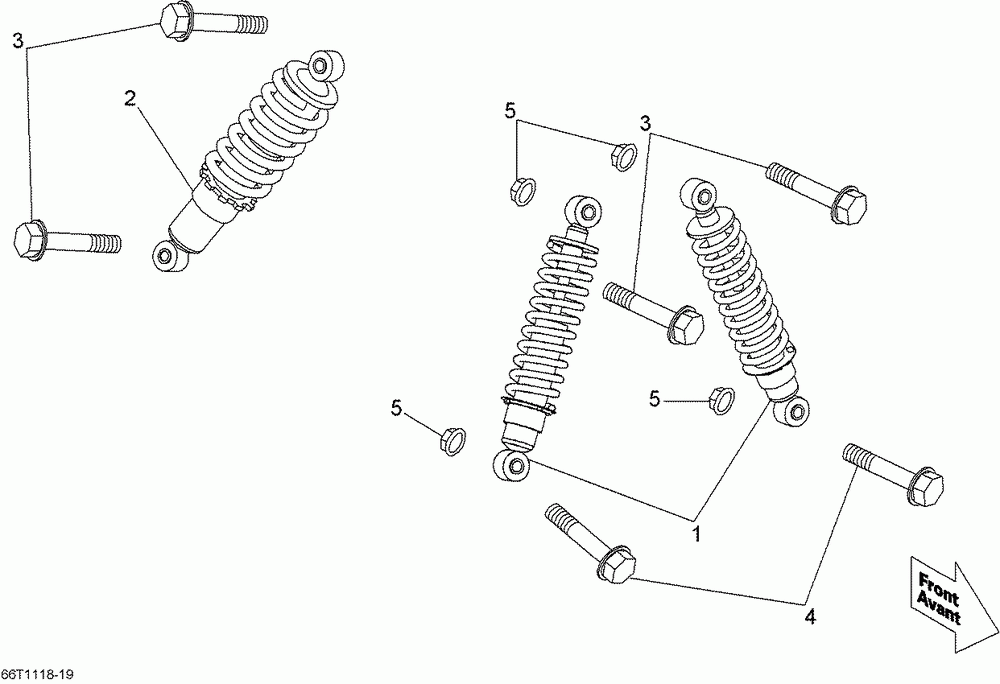 3
2
5
3
5
5
1
4
Front
Avant
66T1118-19