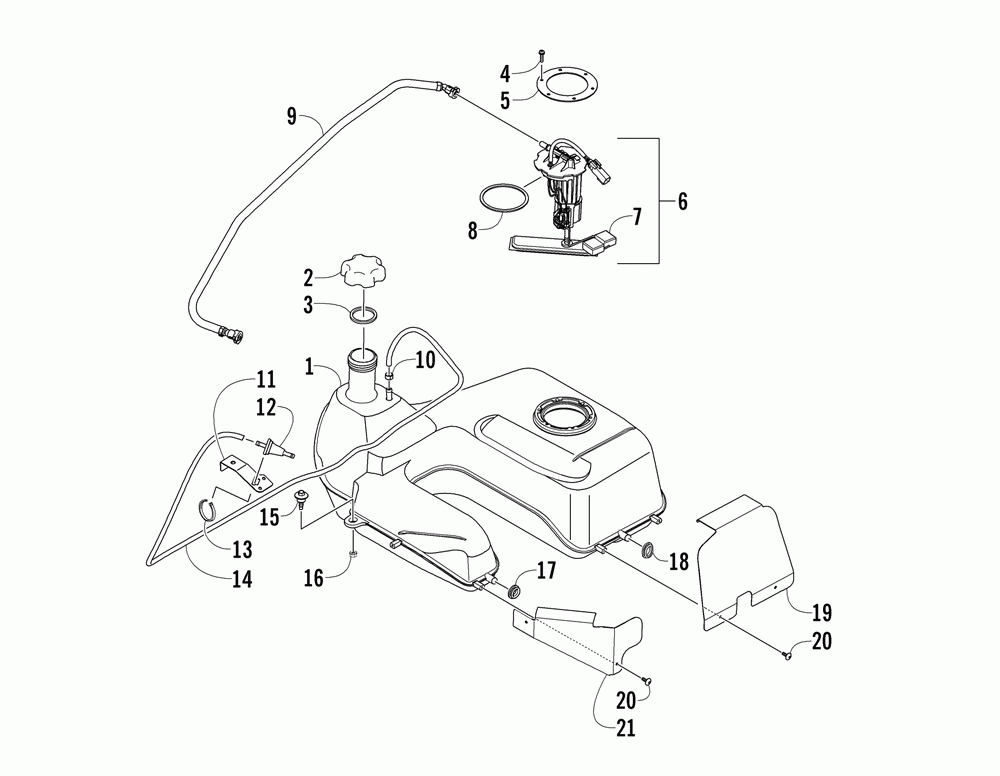 4
5
9
6
8
7
2
3
1
10
11
12
15
13
14
16
17
18
19
20
20
21