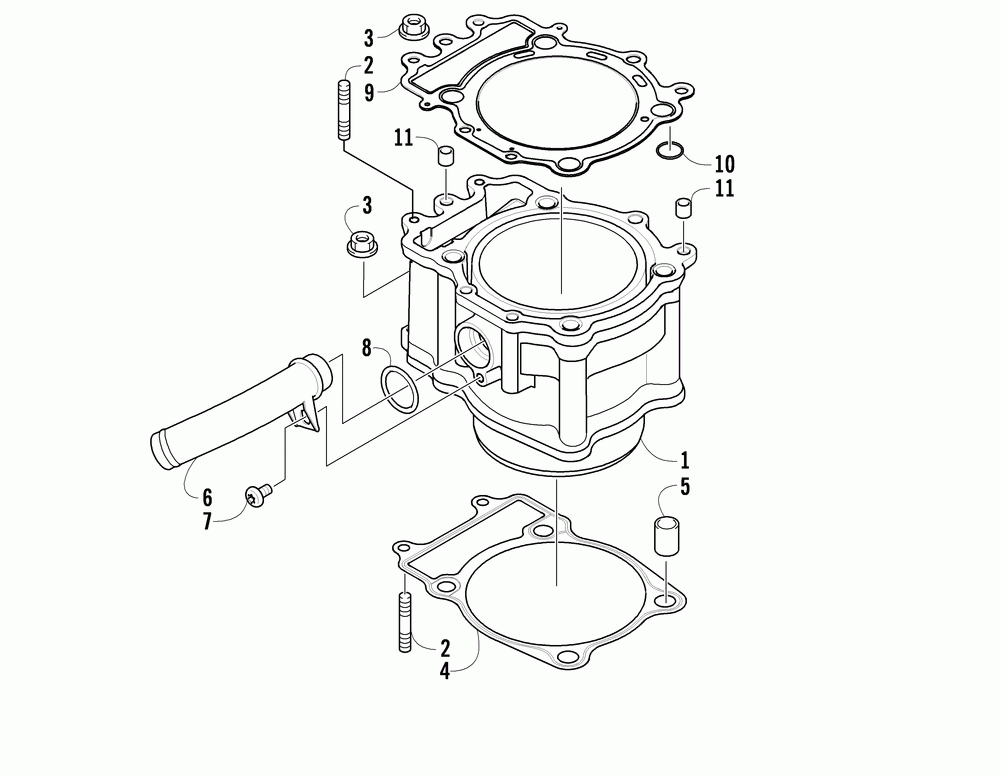 3
2
9
11
10
11
3
8
1
5
6
7
2
4