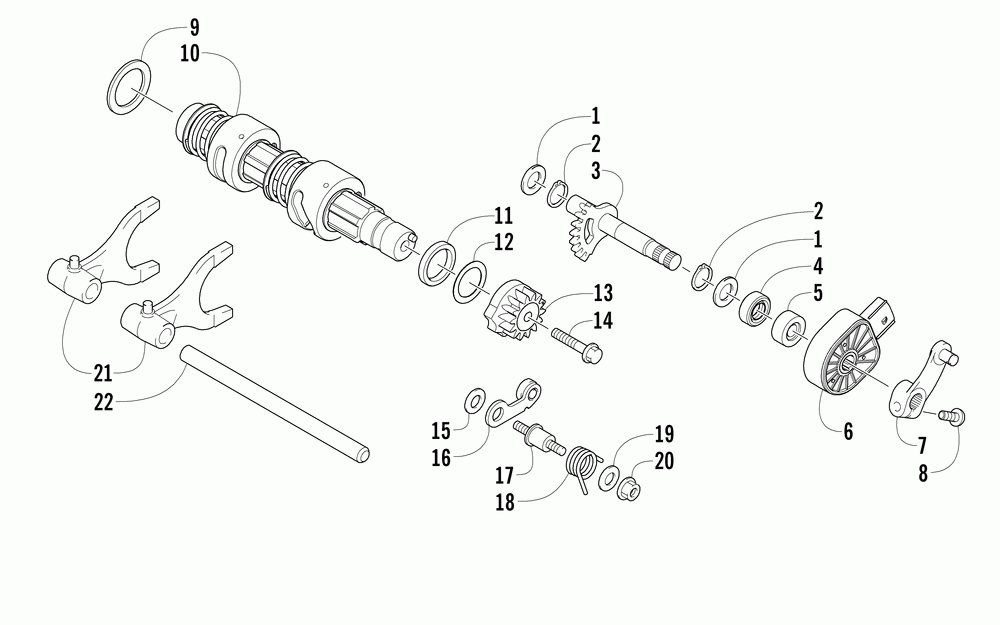 9
10
1
2
3
2
1
4
5
11
12
13
14
21
22
15
16
17
18
19
20
6
7
8