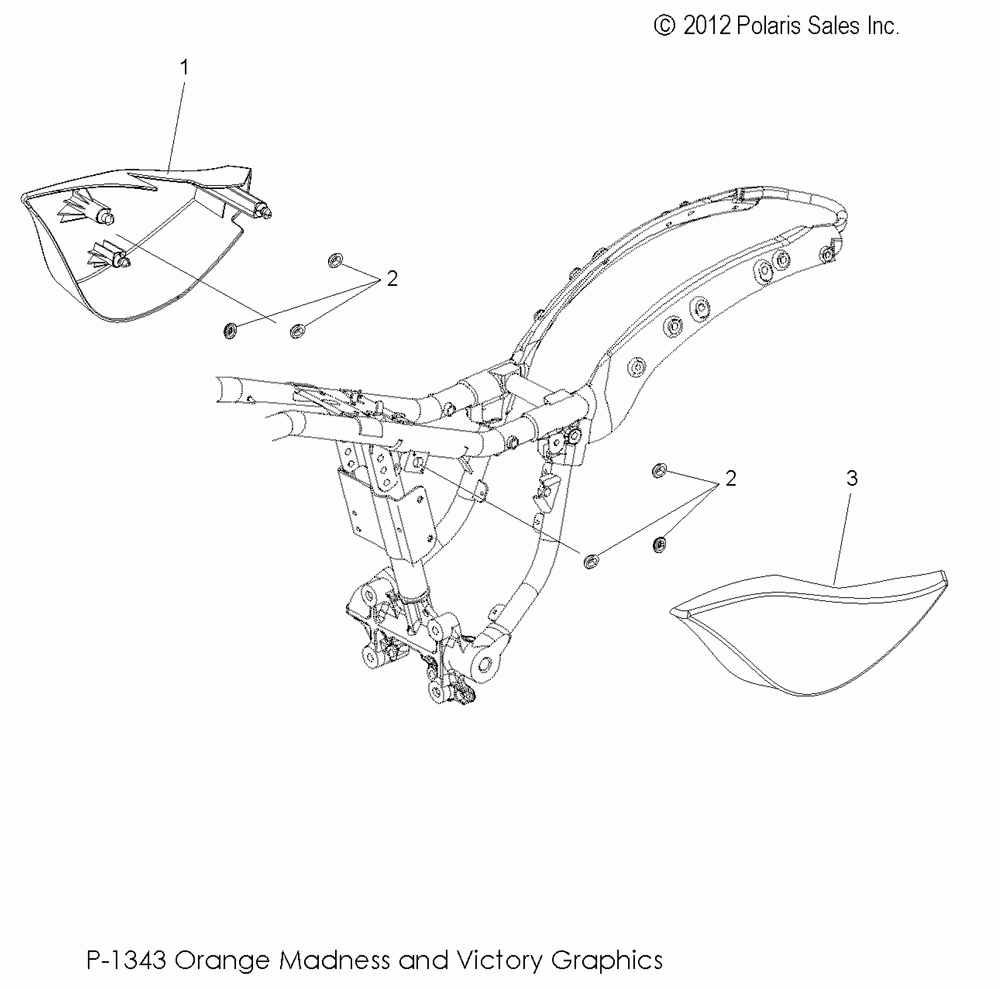 © 2012 Polaris Sales Inc.

1

2

2

3

P-1343 Orange Madness and Victory Graphics