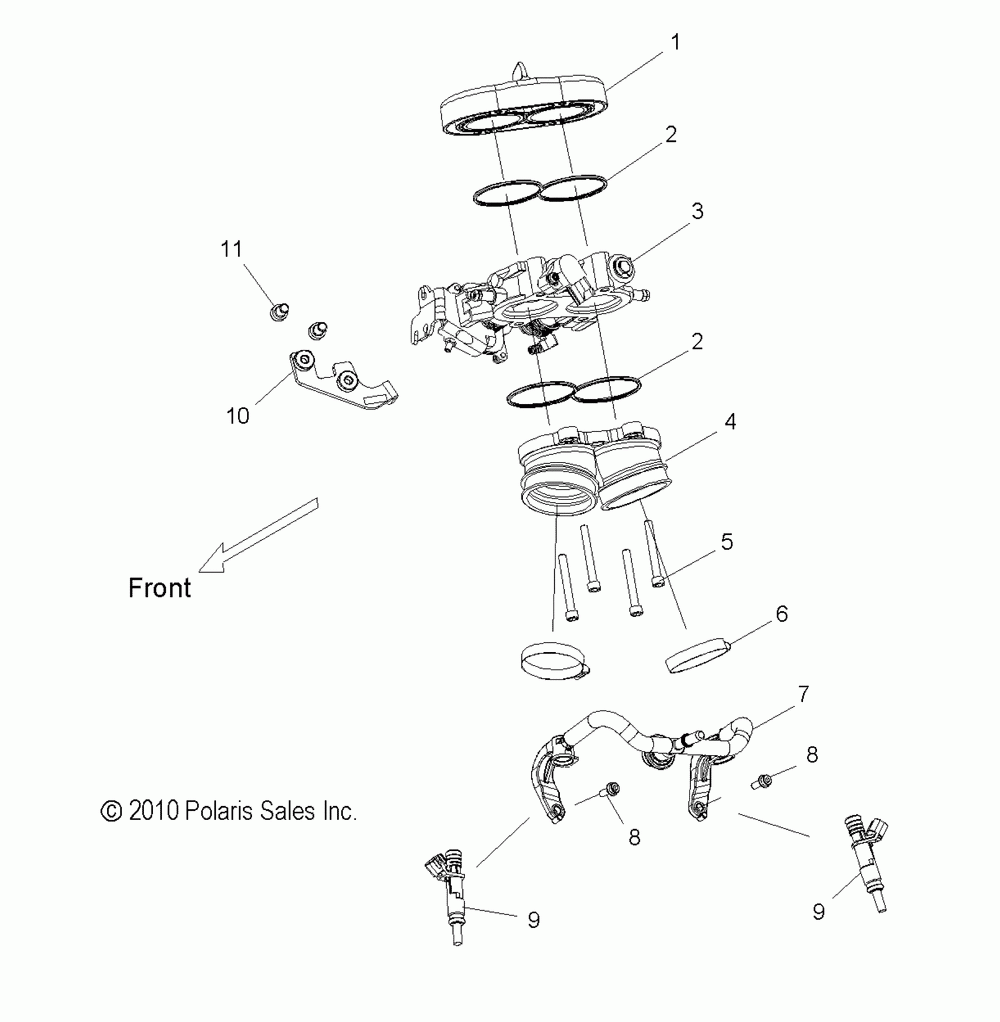 1
2
3
11
2
10
4
5
Front
6
7
8
© 2010 Polaris Sales Inc.
8
9
9