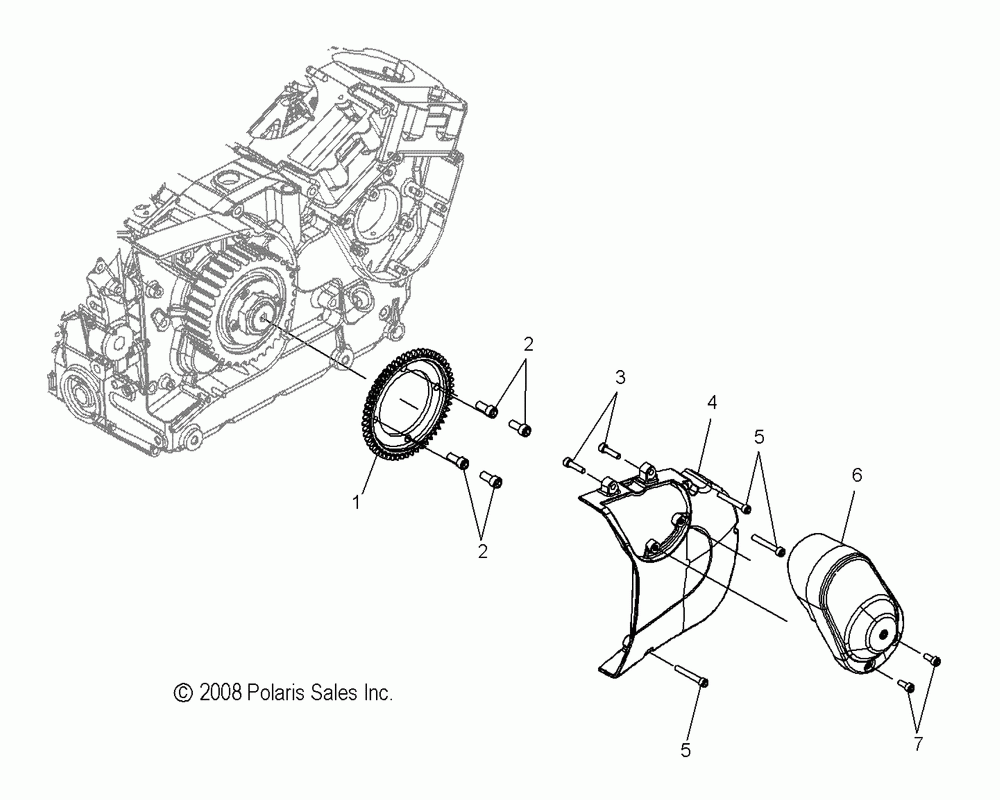 2
3
4
5
6
1
2
© 2008 Polaris Sales Inc.
5
7