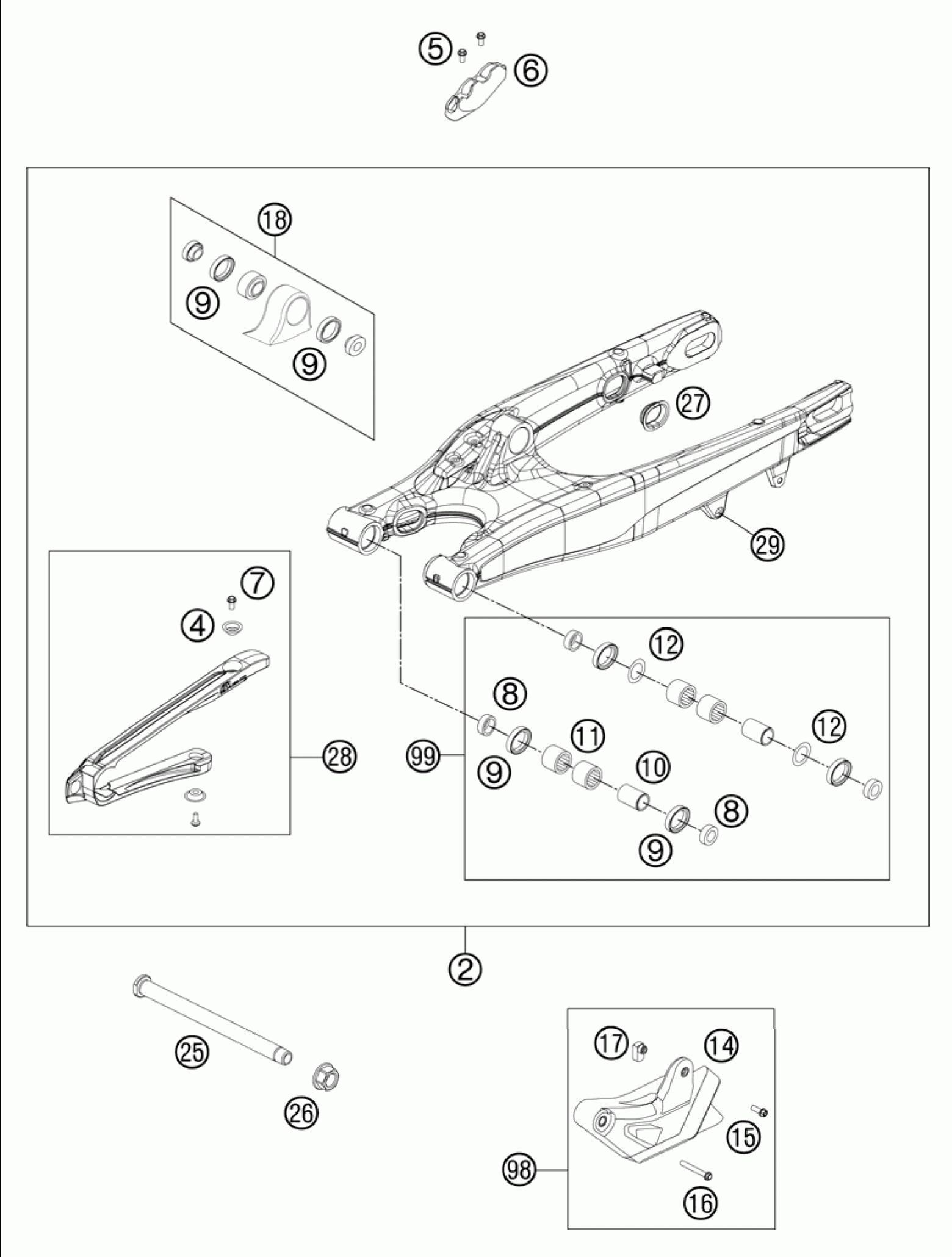 5 6

18

9

9

27

29

7

4

28

12

8

11

12

99

9

10

8

9

2

25

26

17

14

15

98

16