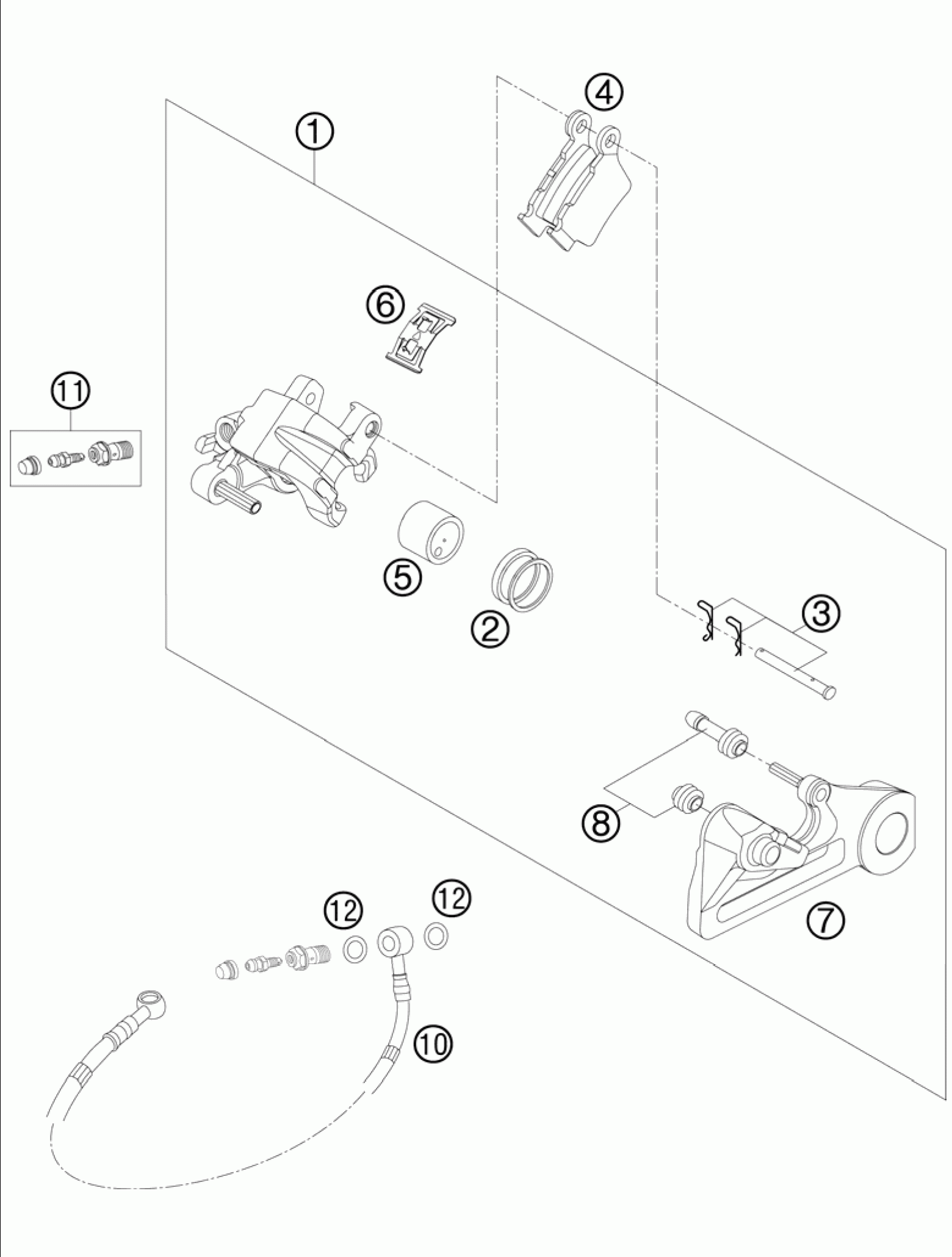 4
1
6
11
5
2
3
8
7
12
12
10