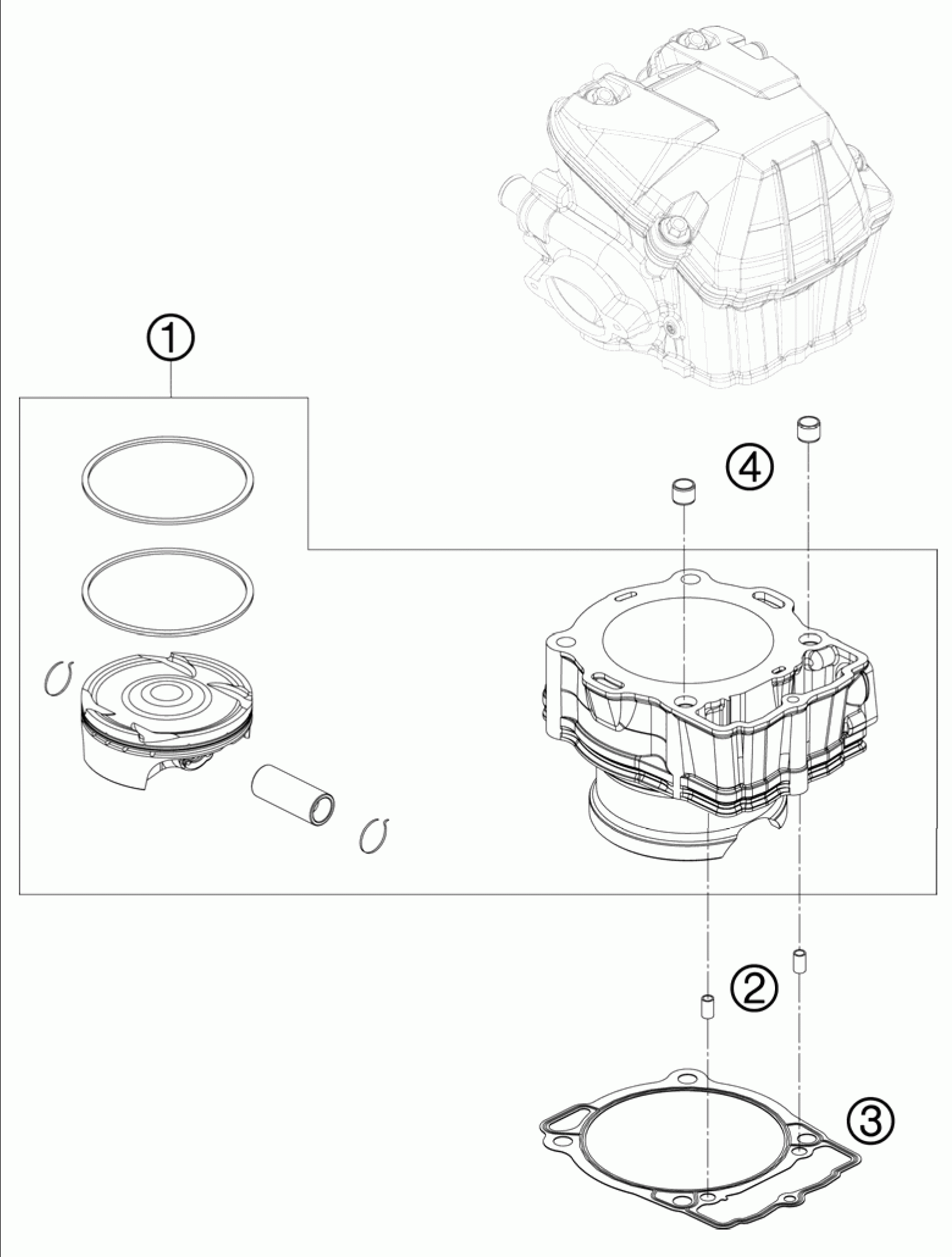 1

4

2

3