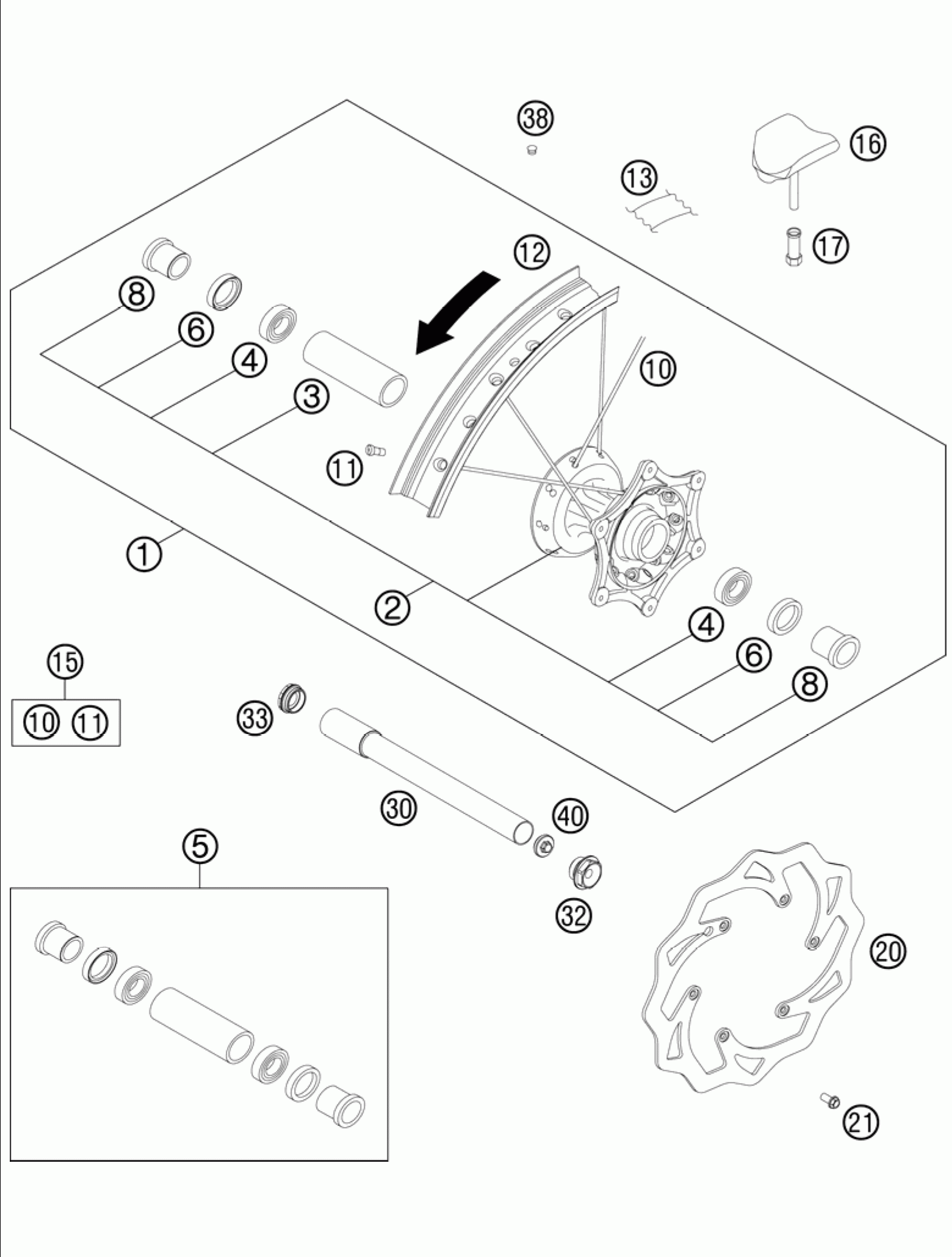 38
16
13
17
12
8
6
4
3
10
11
1
2
4
6
8
15
10 11
33
30
40
32
5
20
21