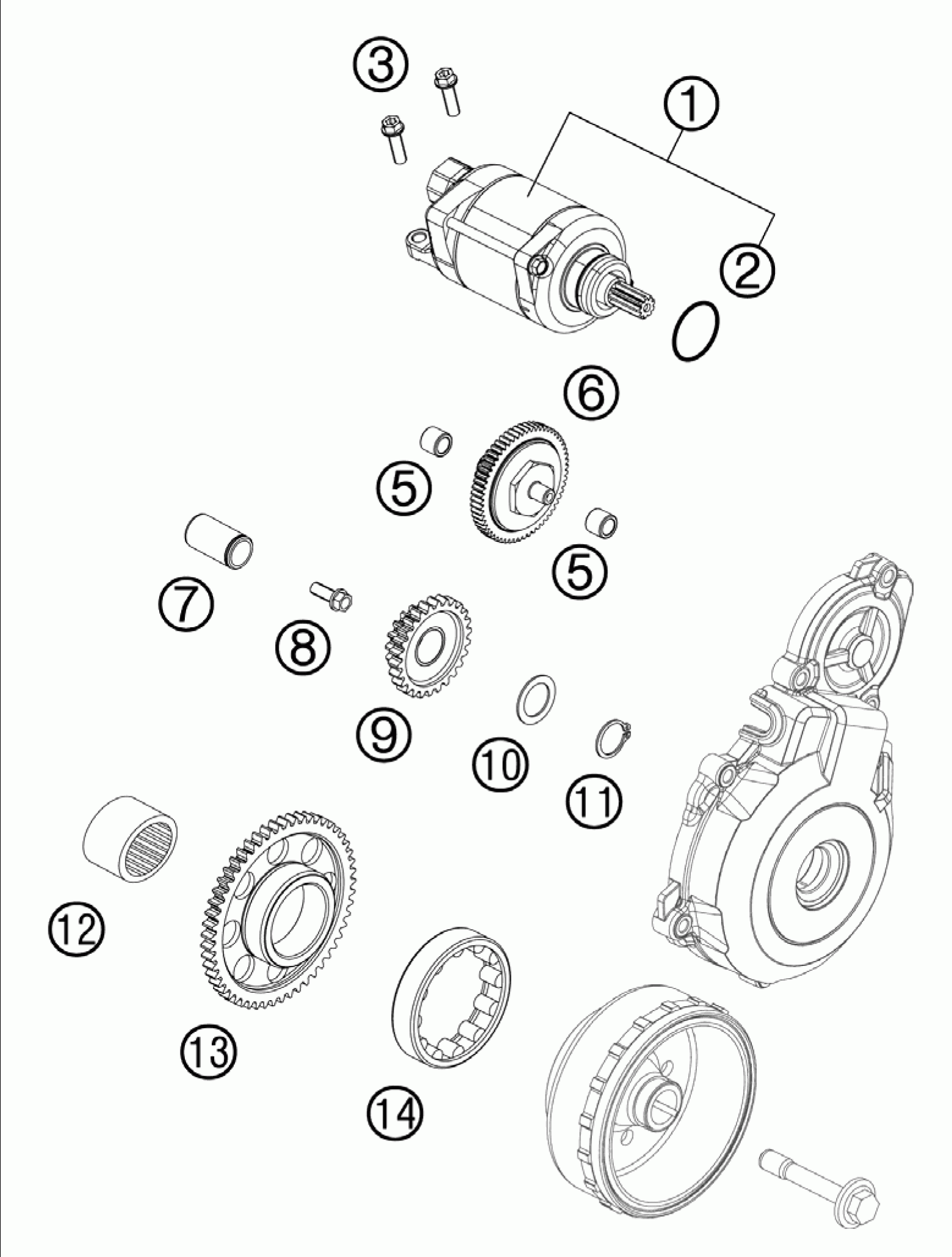 3
1
2
6
5
5
7
8
9
10
11
12
13
14