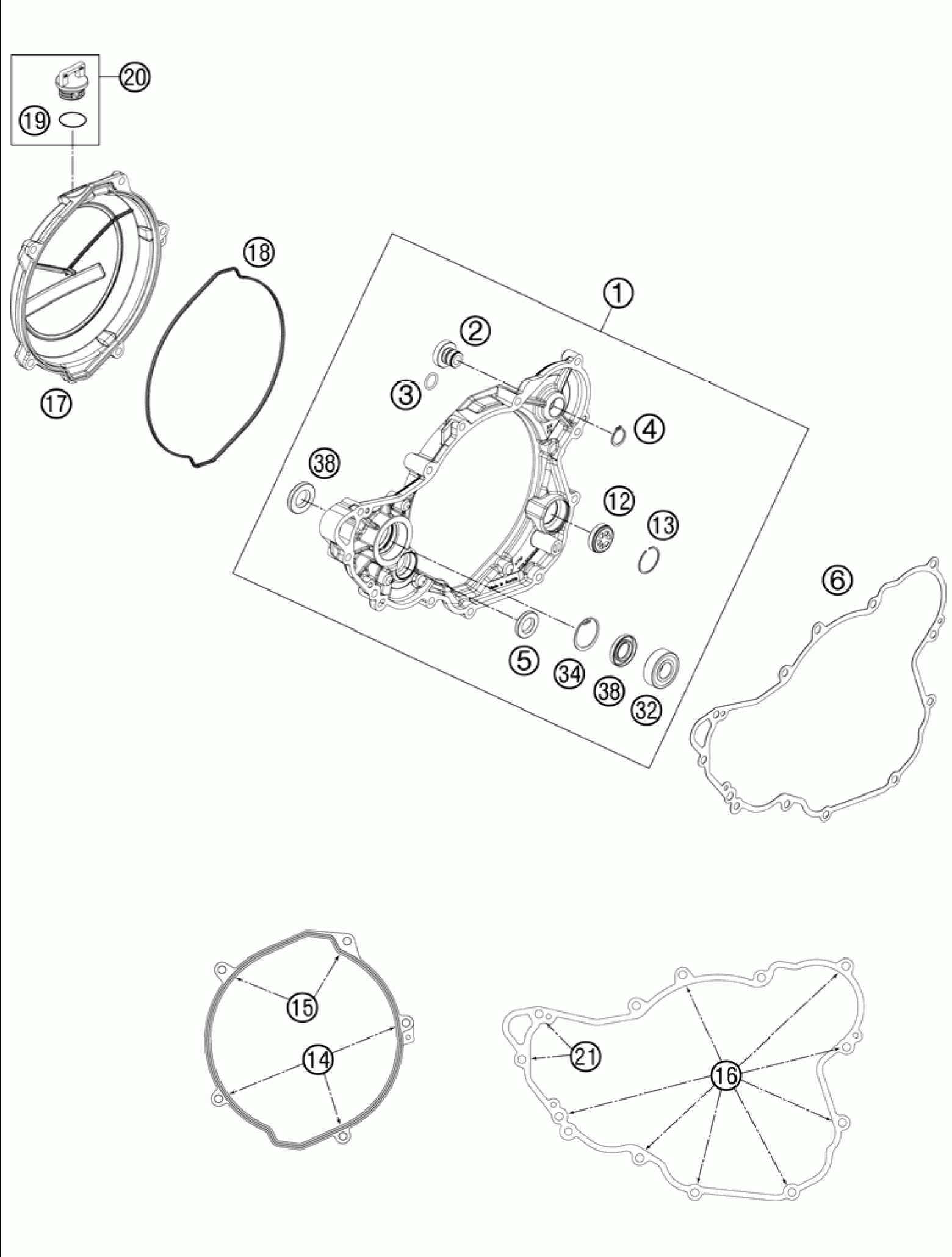 20
19
18
17
1
2
3
4
38
12
13
6
5
34
38
32
15
14
21
16