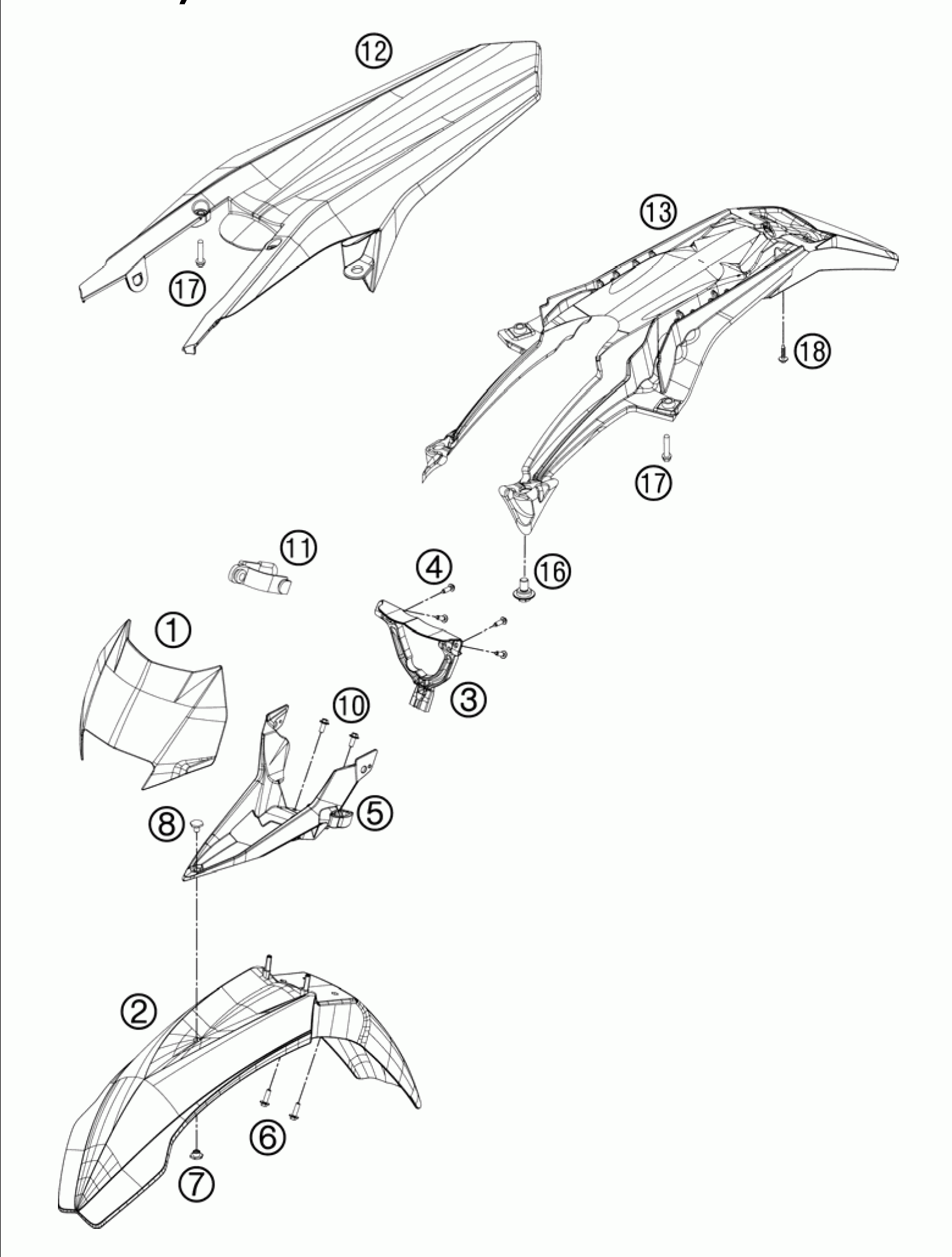 12
13
17
18
17
11
4
16
1
3
10
5
8
2
6
7