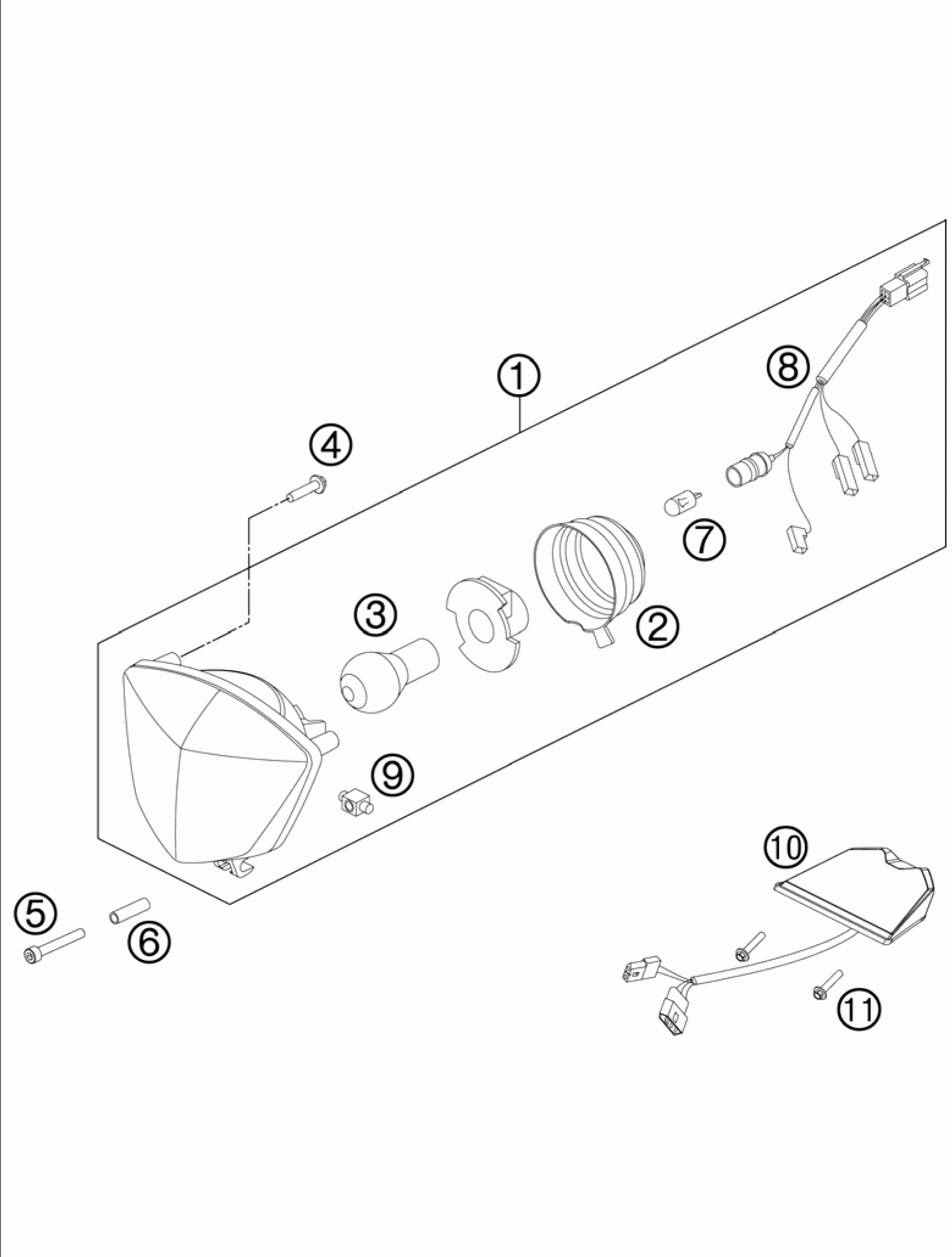 1
8
4
7
3
2
9
10
5
6
11