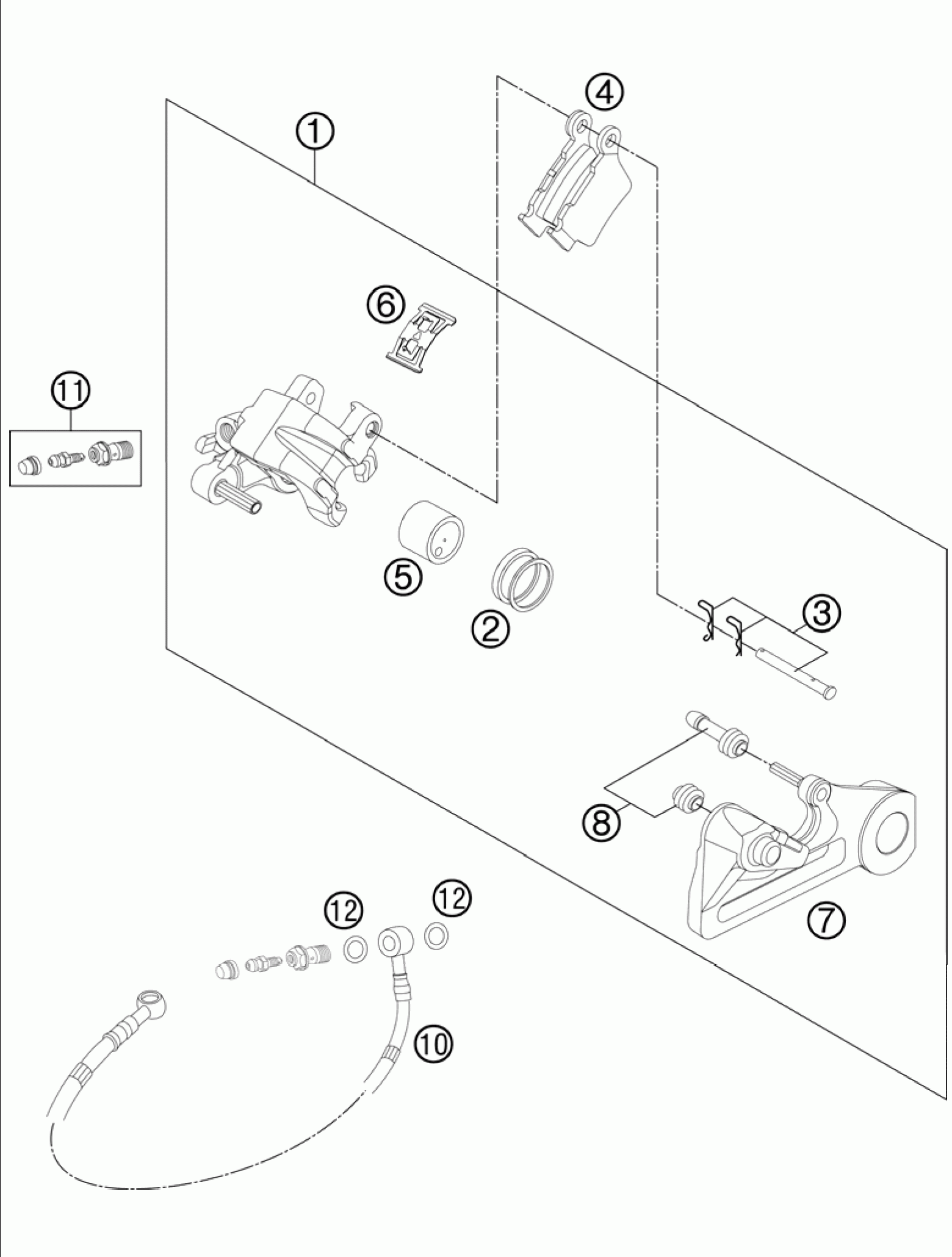 4
1
6
11
5
2
3
8
7
12
12
10