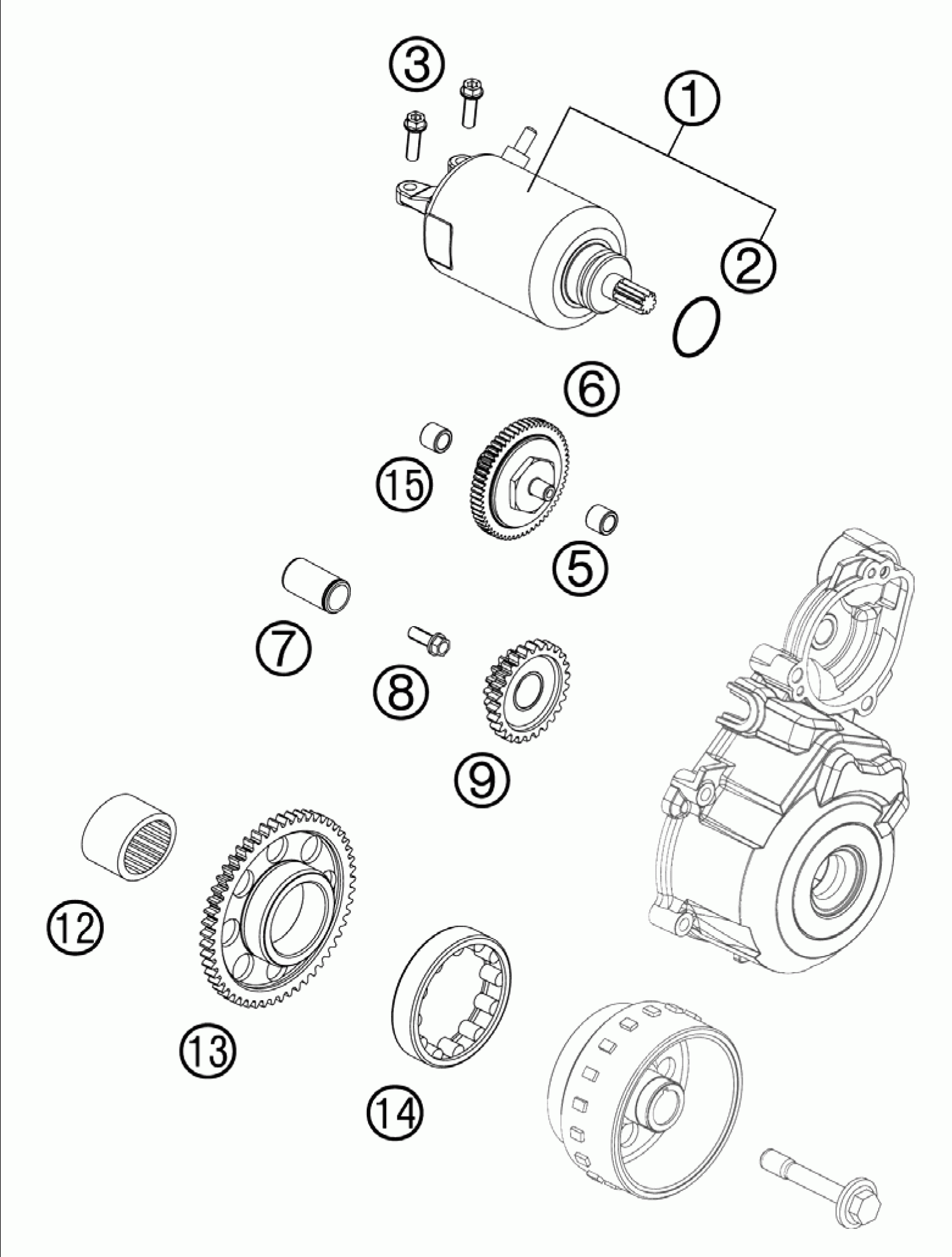 3
1
2
6
15
5
7
8
9
12
13
14