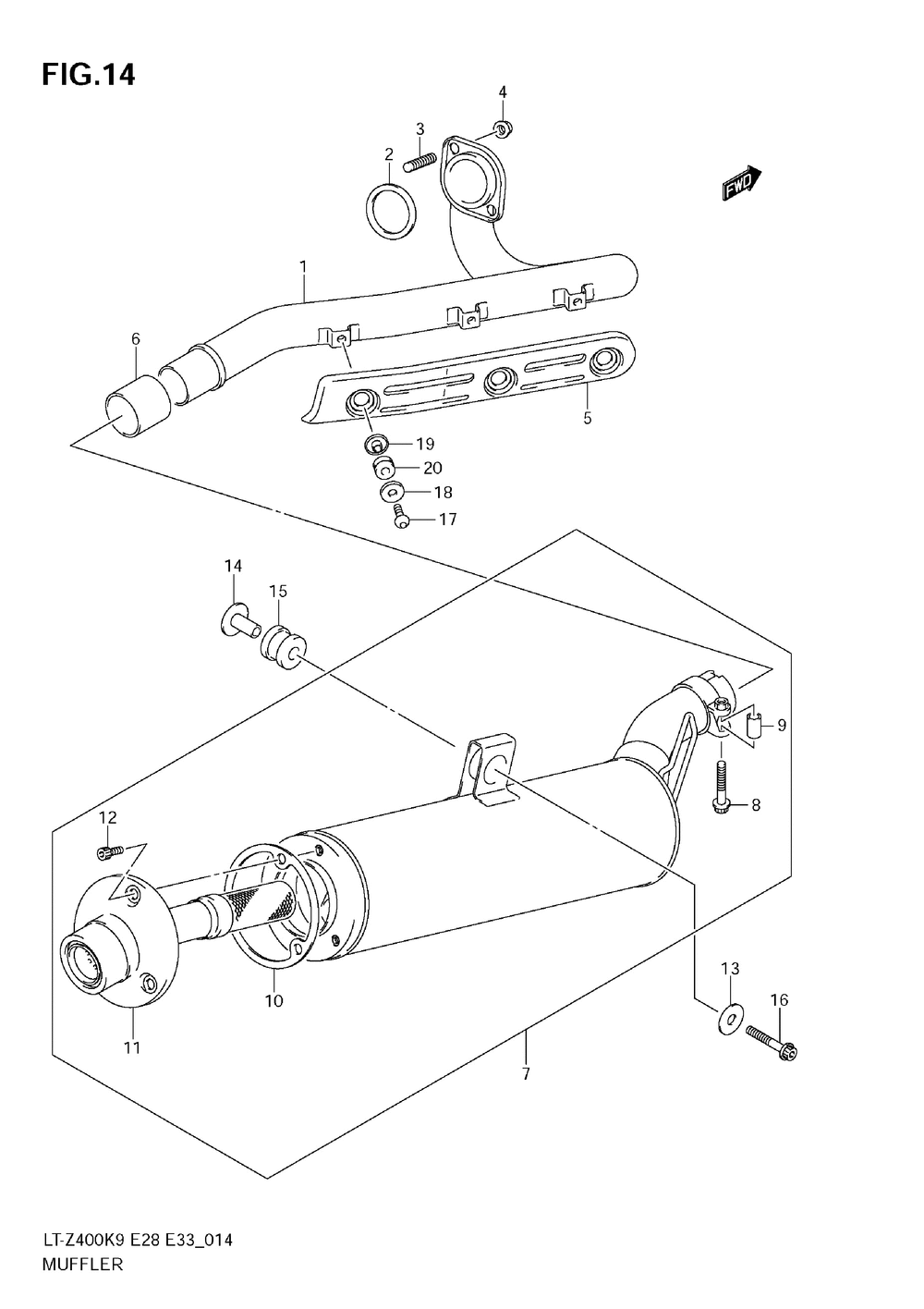 FIG.14

4
3
2
FWD
1
6
5
19
20
18
17
14
15
9
8
12
10
11
7
13
16

LT-Z400K9 E28 E33_014
MUFFLER