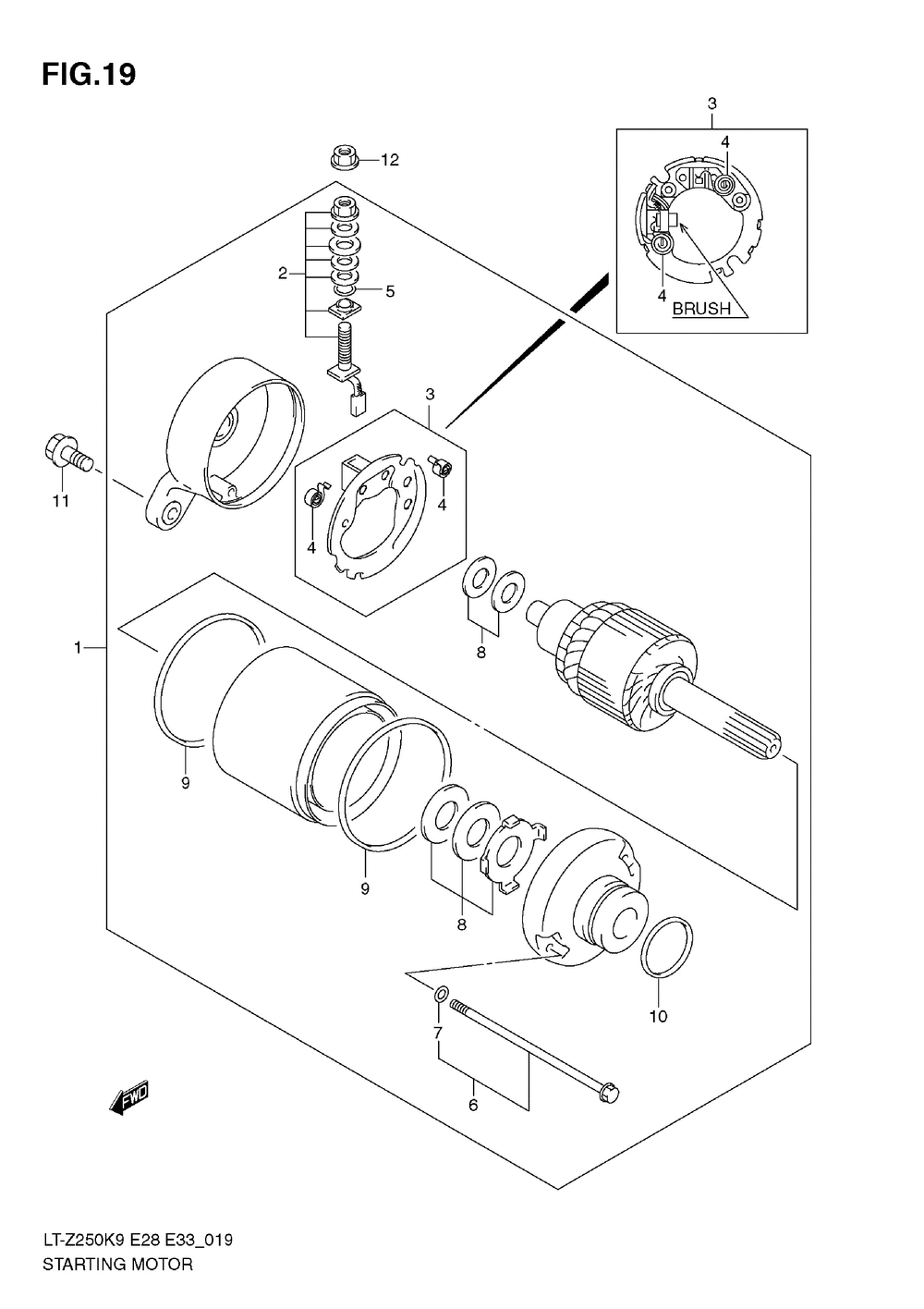 FIG.19

3
4
4
BRUSH

12
2
5
3
11
4
4
8
1
9
9
8
10
7
6
FWD

LT-Z250K9 E28 E33_019
STARTING MOTOR