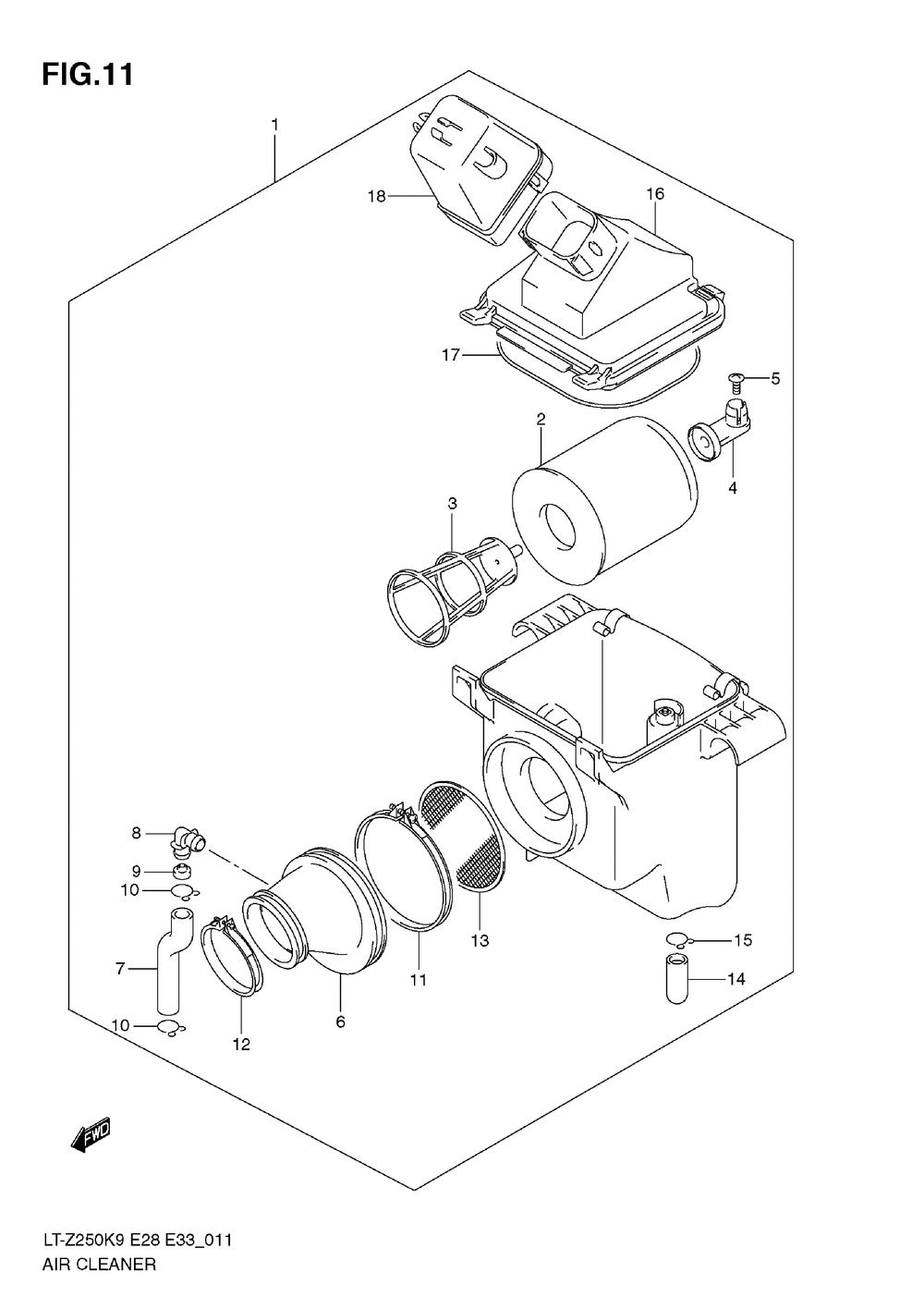 FIG.11

1
18
16
17
5
2
4
3
8
9
10
7
10
12
6
11
13
15
14
FWD

LT-Z250K9 E28 E33_011
AIR CLEANER