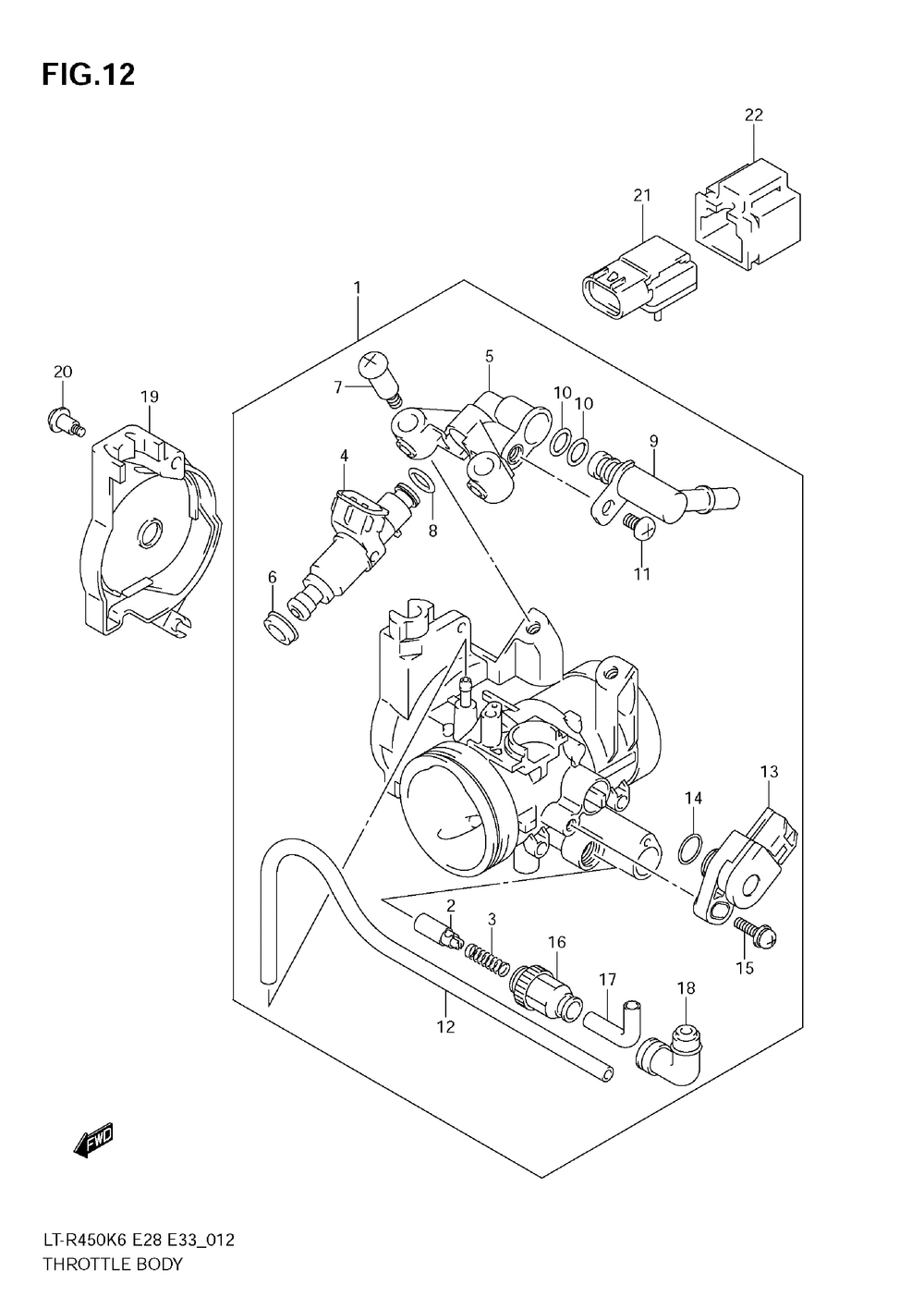 FIG.12

22

21

1

20

19

7

5

10

10

9

4

8

11

6

13

14

2

3

16

15

17

18

12

FWD

LT-R450K6 E28 E33_012
THROTTLE BODY