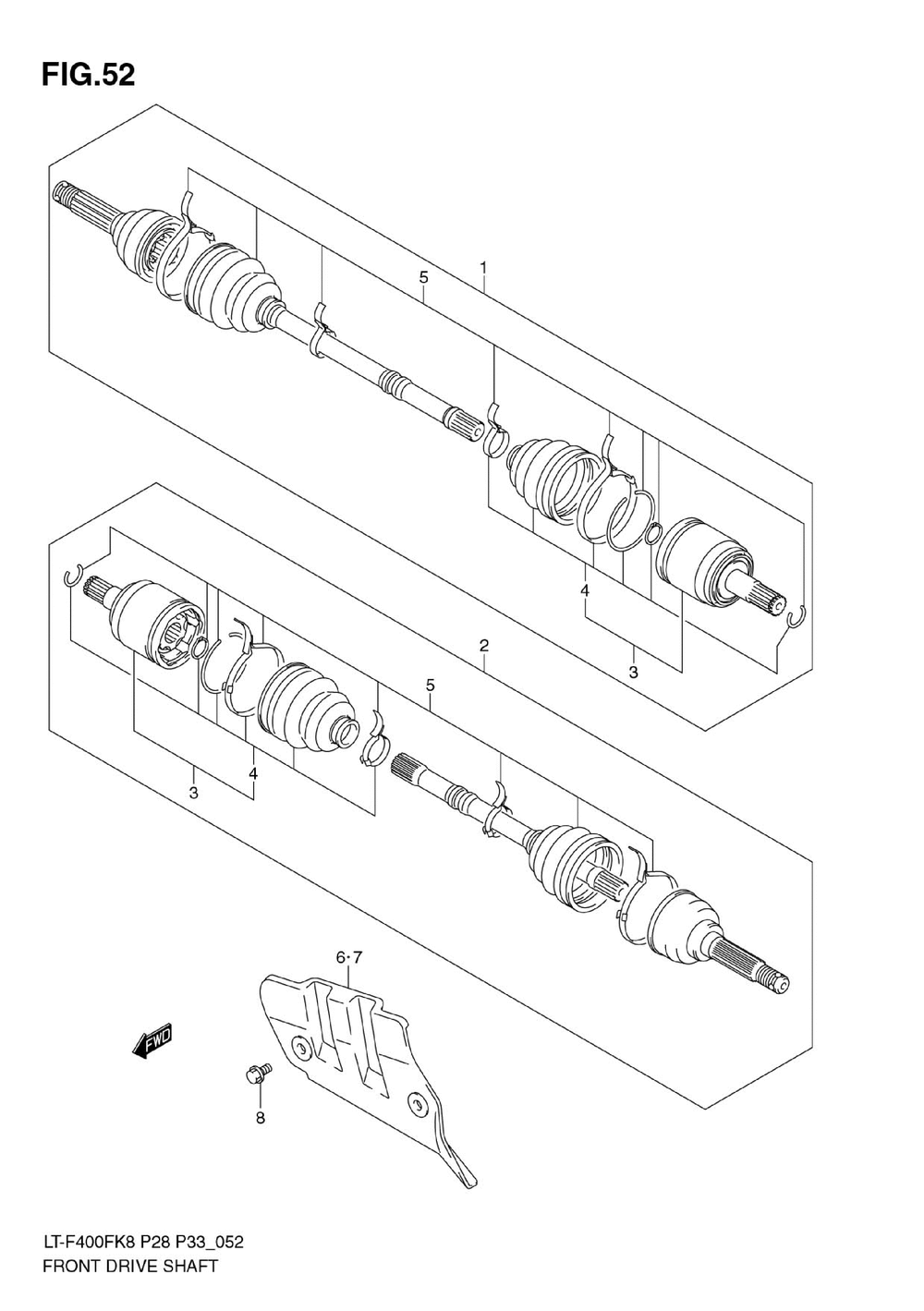 FIG.52

5

1

4

3

2

5

3

4

6·7

FWD

8

LT-F400FK8 P28 P33_052
FRONT DRIVE SHAFT