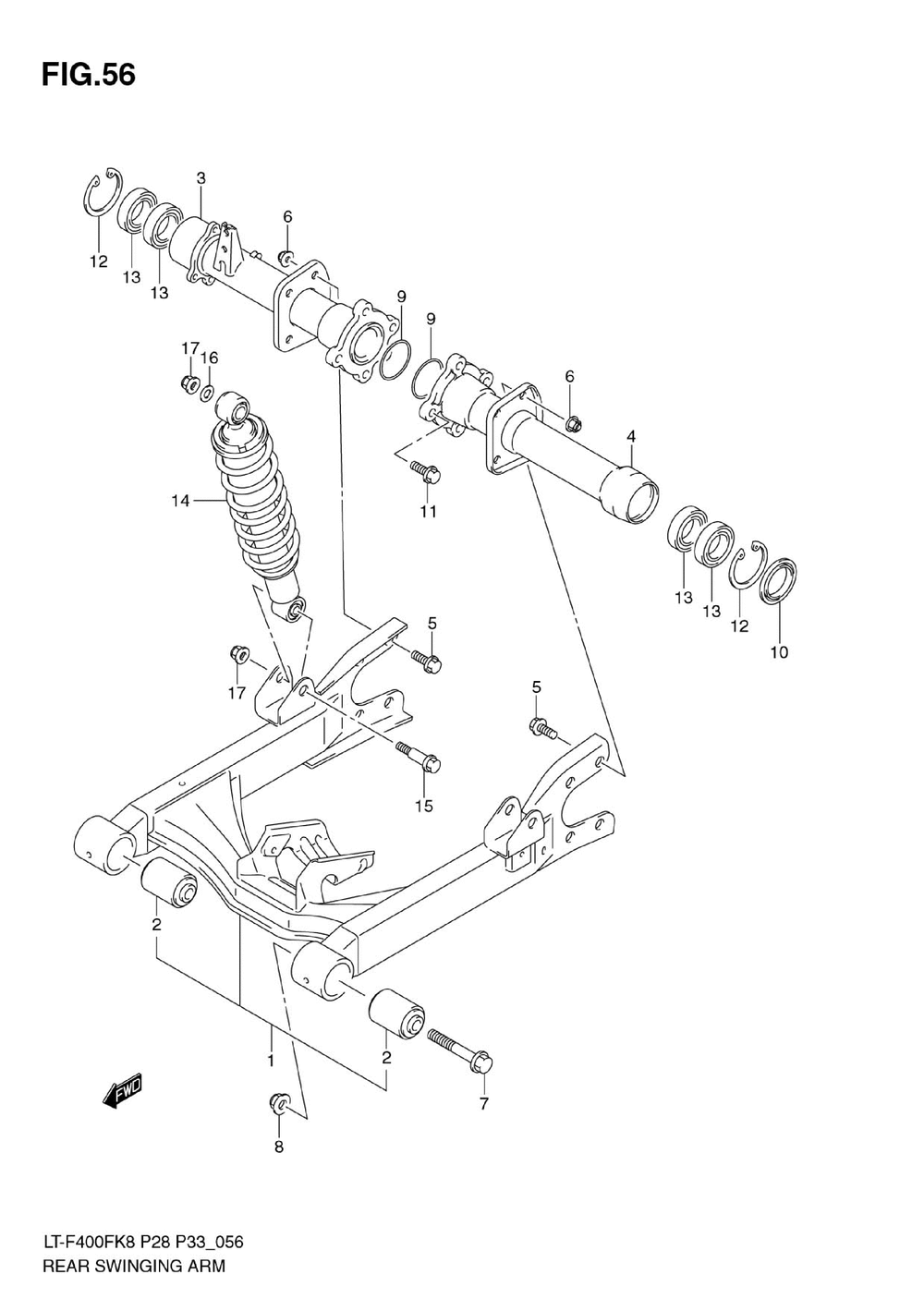 FIG.56

3
6
12
13
13
9
9
17
16
6
4
14
11
13
13
12
10
5
17
5
15
2
1
2
7
FWD
8

LT-F400FK8 P28 P33_056
REAR SWINGING ARM