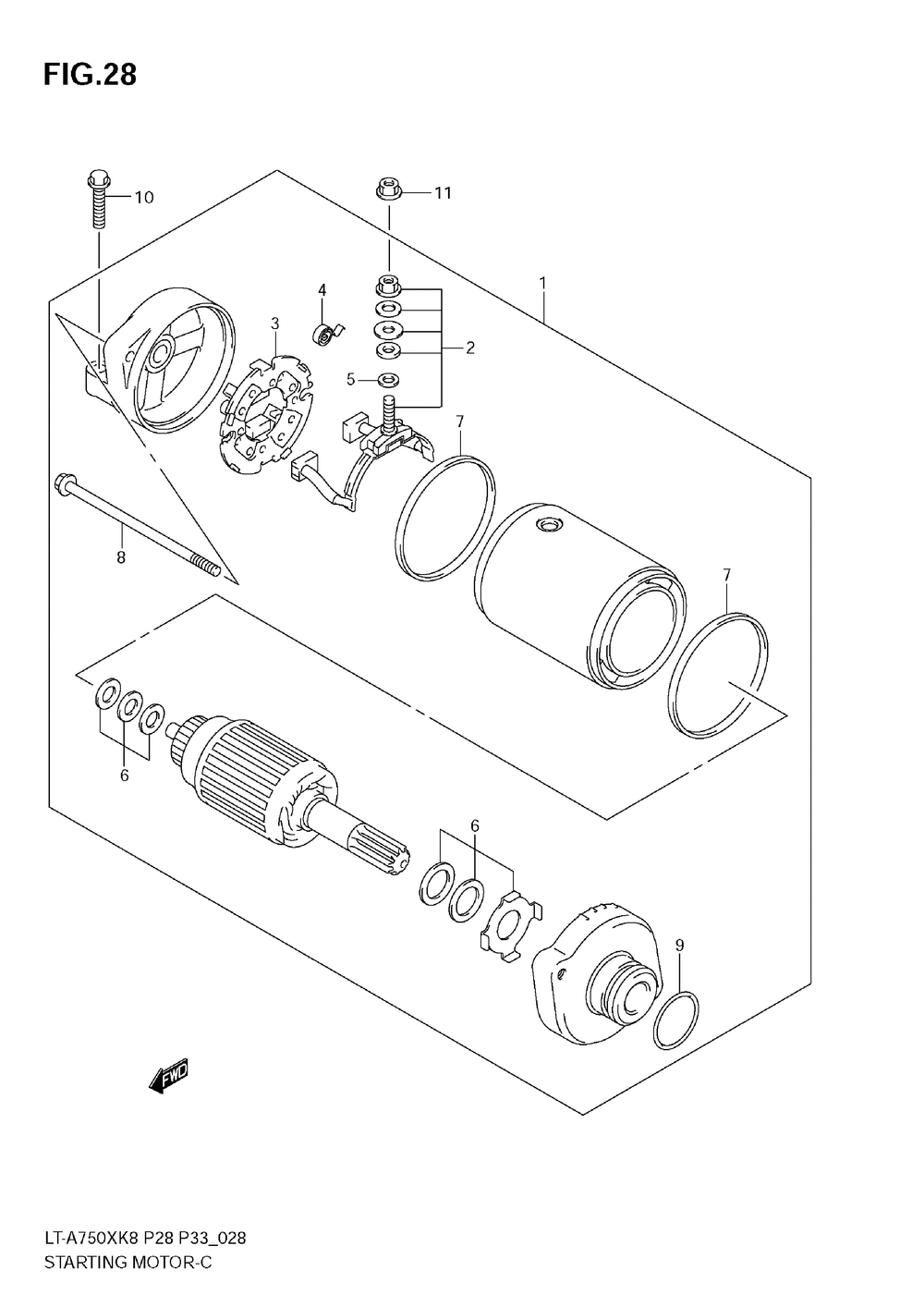 FIG.28

10

11

1

4

3

2

5

7

8

7

6

6

9

FWD

LT-A750XK8 P28 P33_028
STARTING MOTOR-C