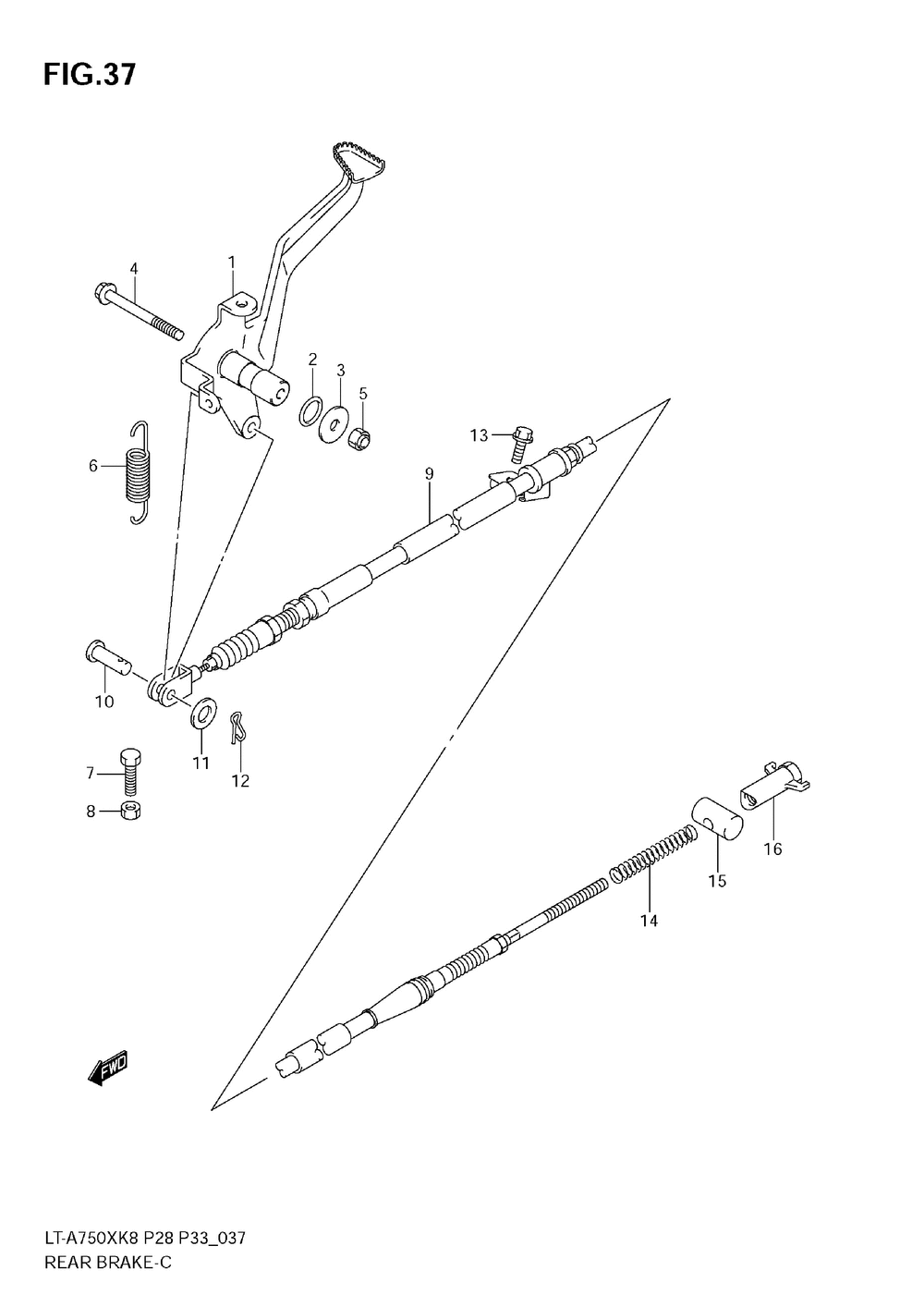 FIG.37

4
1
2
3
5
13
6
9
10
11
12
7
8
16
15
14
FWD

LT-A750XK8 P28 P33_037
REAR BRAKE-C