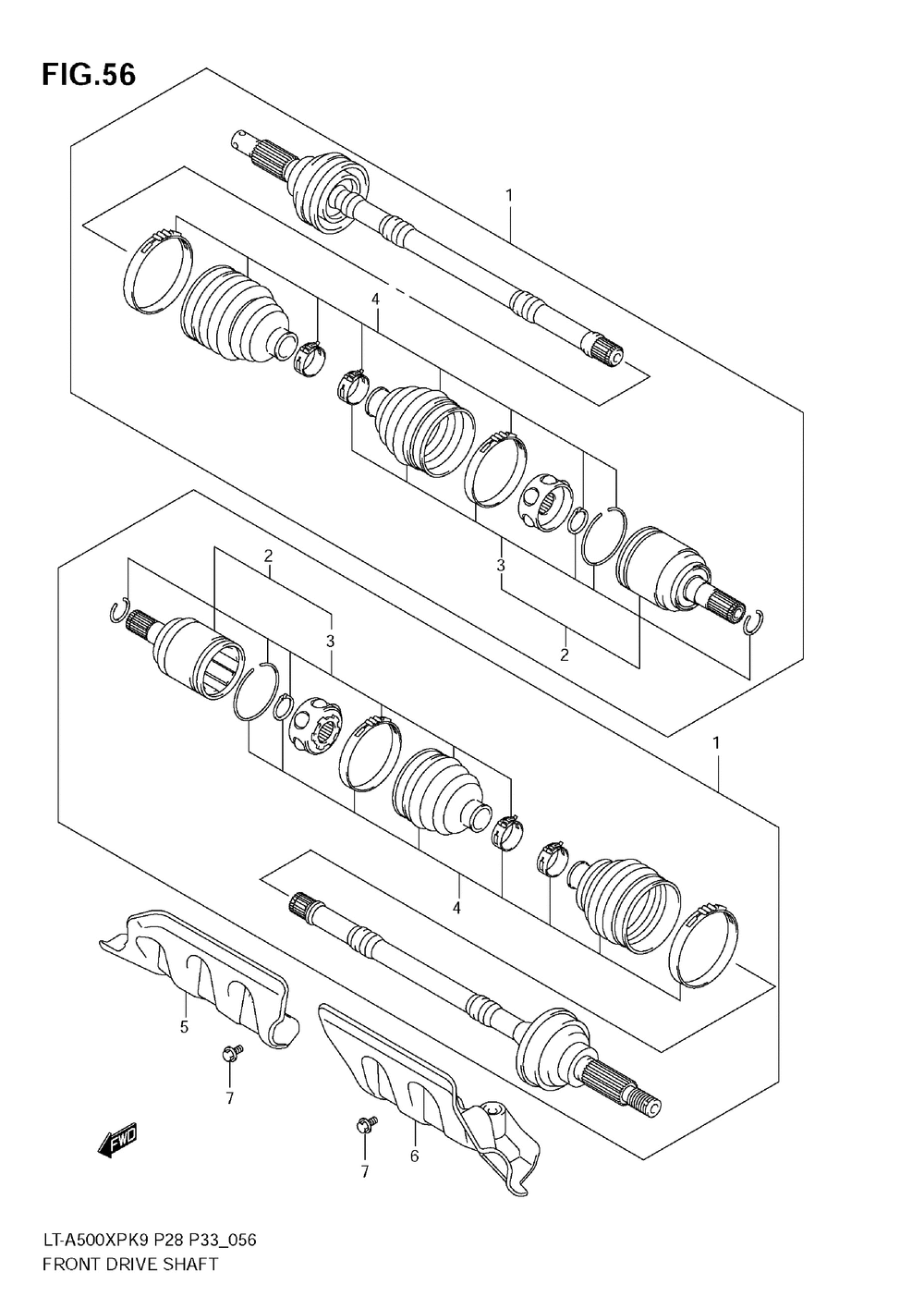 FIG.56

1

4

3

2

2

3

1

4

5

7

6

7

FWD

LT-A500XPK9 P28 P33_056
FRONT DRIVE SHAFT