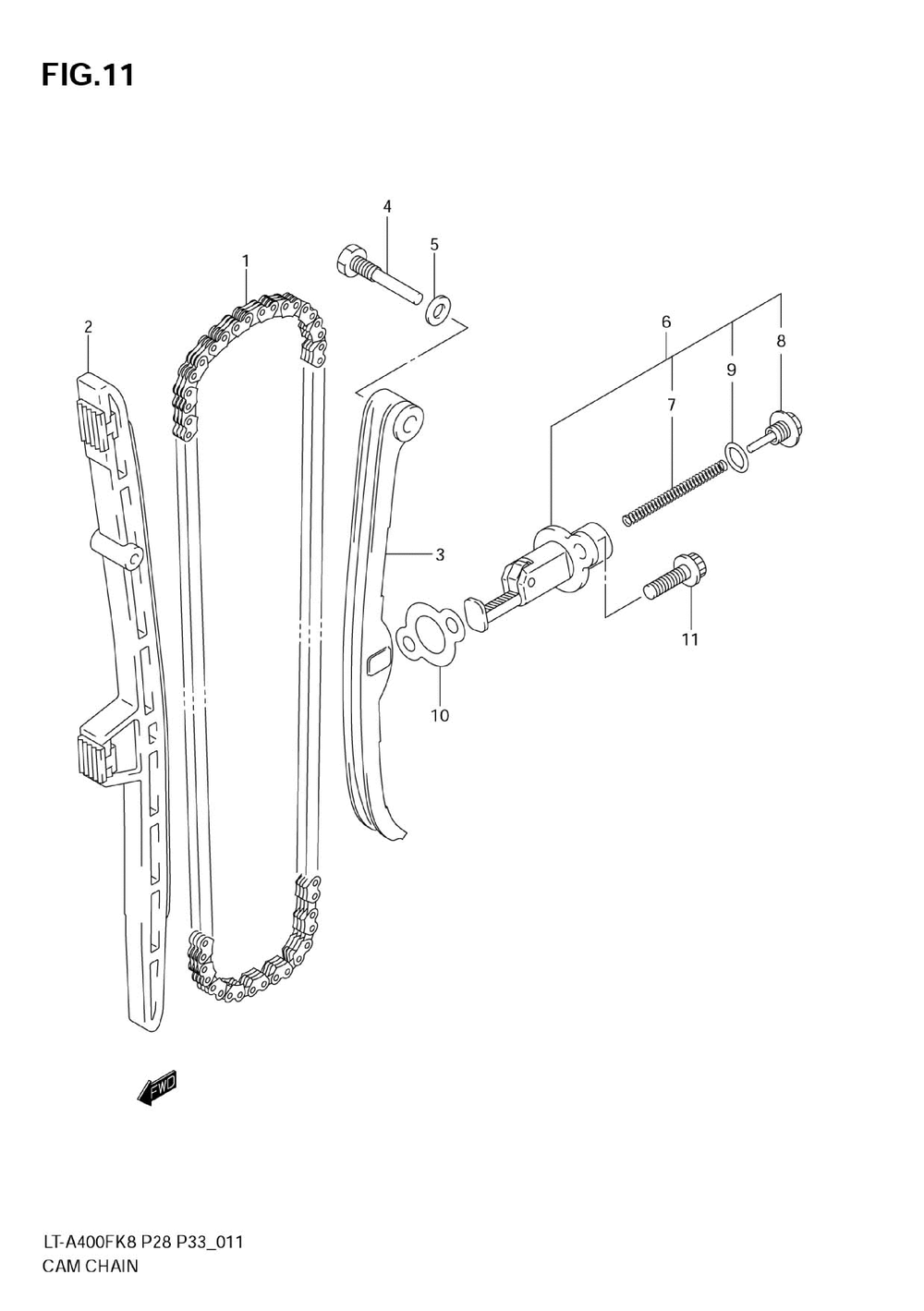 FIG.11

4
5
1
2
6
8
9
7
3
11
10

FWD

LT-A400FK8 P28 P33_011
CAM CHAIN