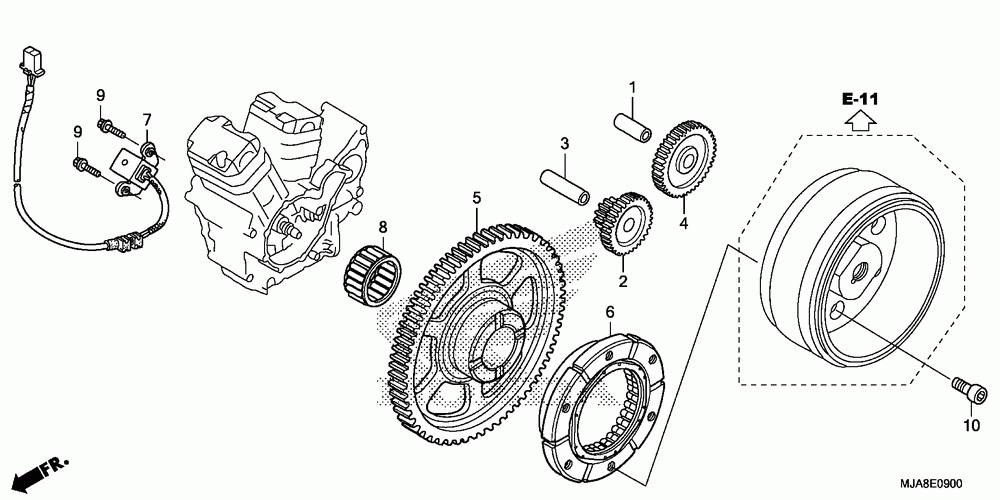 9
7
9
8
5
3
1
2
4
6
E-11
10
FR.
MJA8E0900