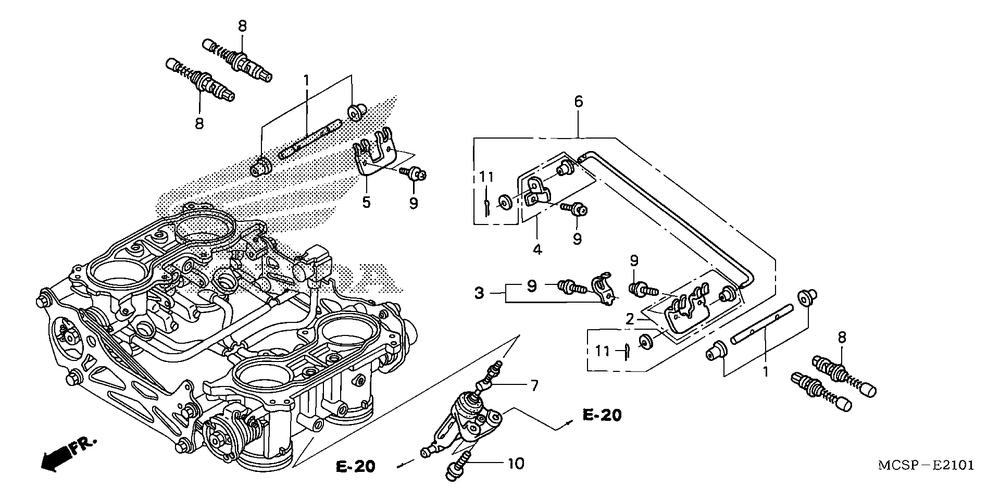 8
8
1
5
9
6
11
4
9
3
9
9
2
11
1
8
7
E-20
E-20
10
FR.
MCSP－E2101