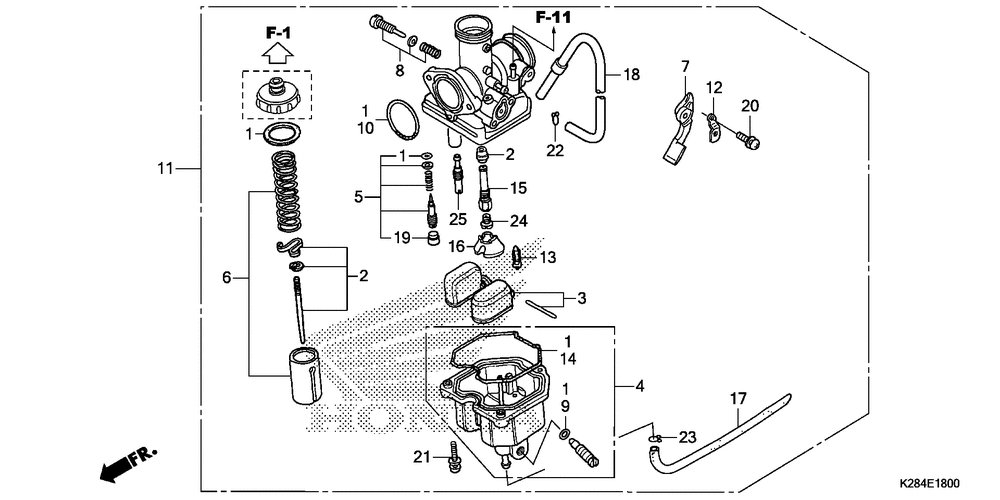 F-1
F-11
8
18
7
12
20
1
10
1
22
11
1
2
5
15
25
24
19
16
13
6
2
3
1
14
4
1
9
17
23
21
FR.
K284E1800