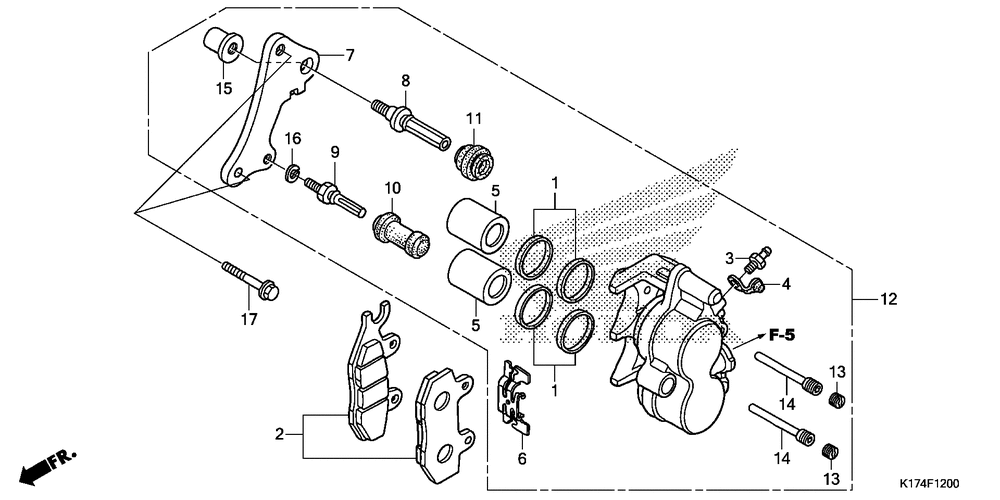 15
7
8
11
16
9
10
5
1
3
4
12
17
5
F-5
1
13
14
2
6
14
13
FR.
K174F1200