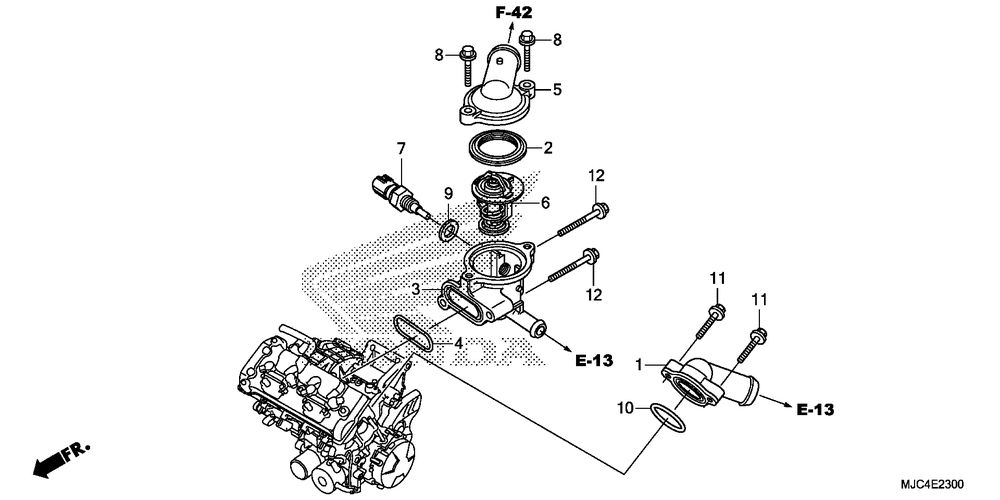 F-42
8
8
5
2
7
9
6
12
12
3
4
E-13
11
11
1
10
E-13
FR.
MJC4E2300