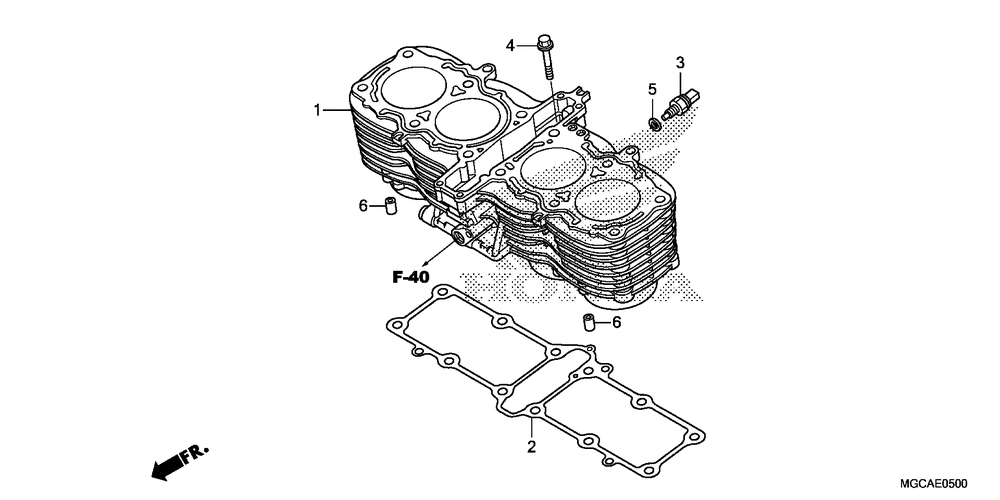 4
3
5
1
6
F-40
6
2
FR.
MGCAE0500