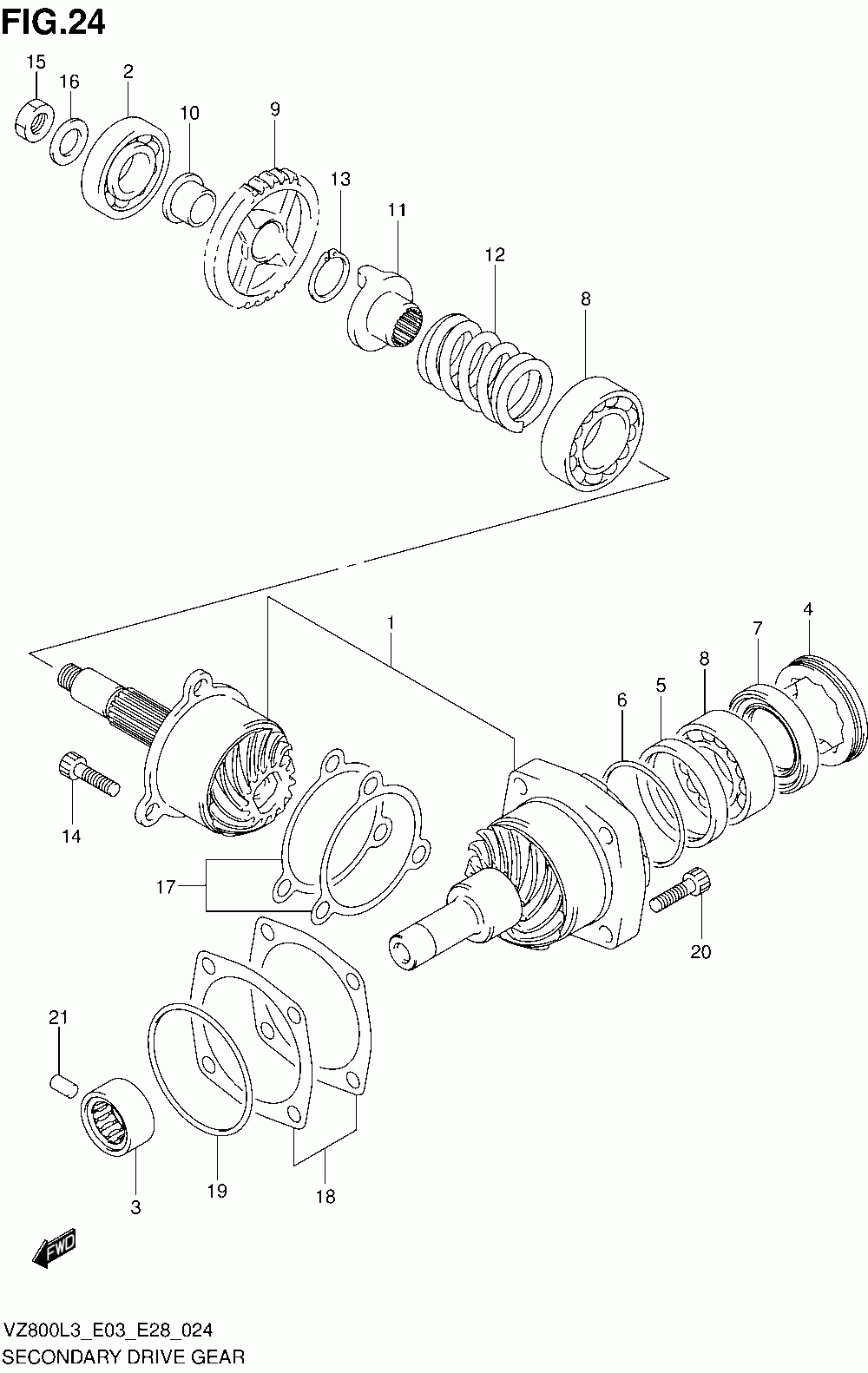 FIG.24

15
16
2
10
9
13
11
12
8

1
4
7
8
5
6

14
17
20

21
3
19
18

FWD

VZ800L3_E03_E28_024
SECONDARY DRIVE GEAR