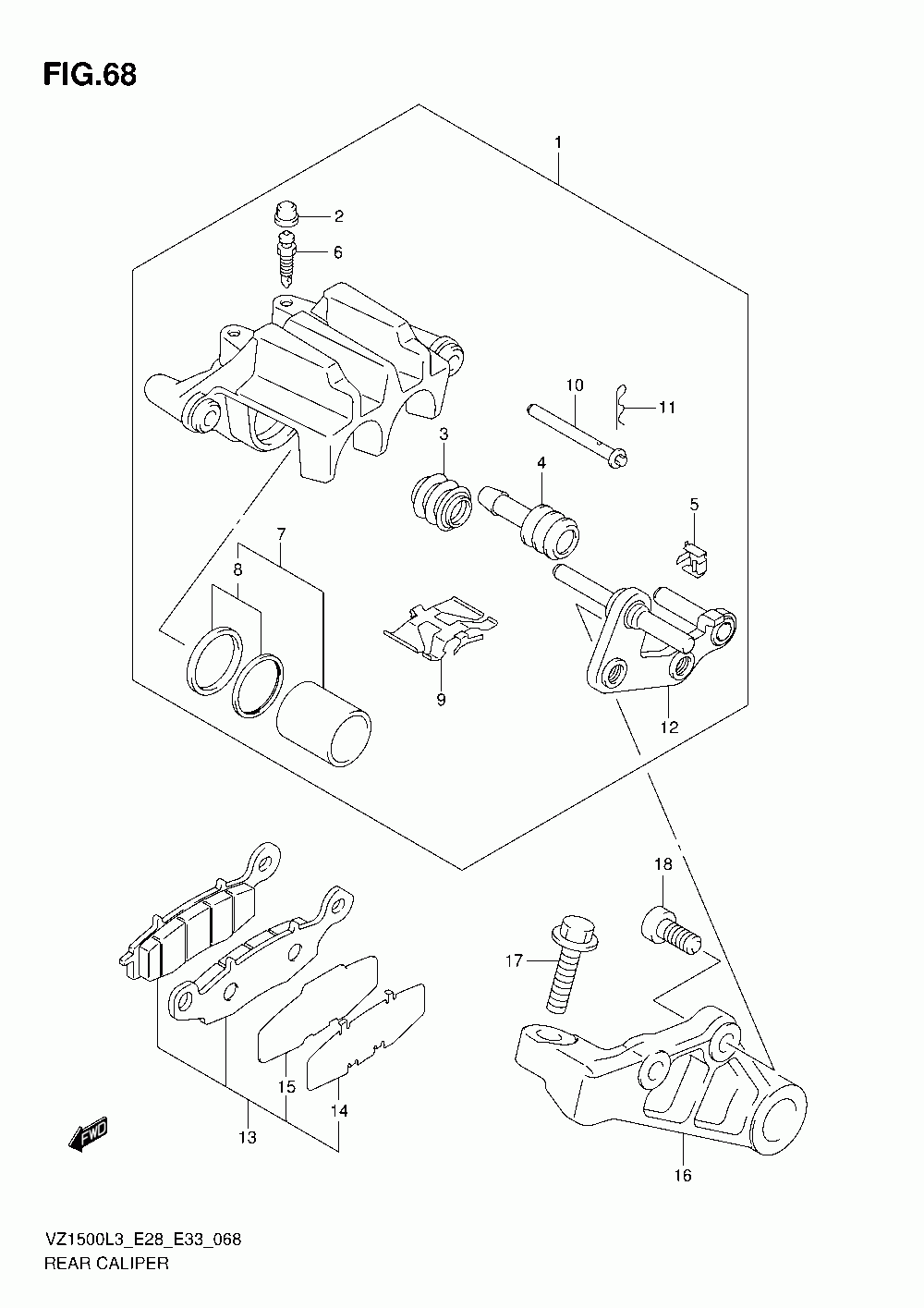 FIG.68

1
2
6
10
11
3
4
5
7
8
9
12
18
17
15
14
13
16
FWD

VZ1500L3_E28_E33_068
REAR CALIPER