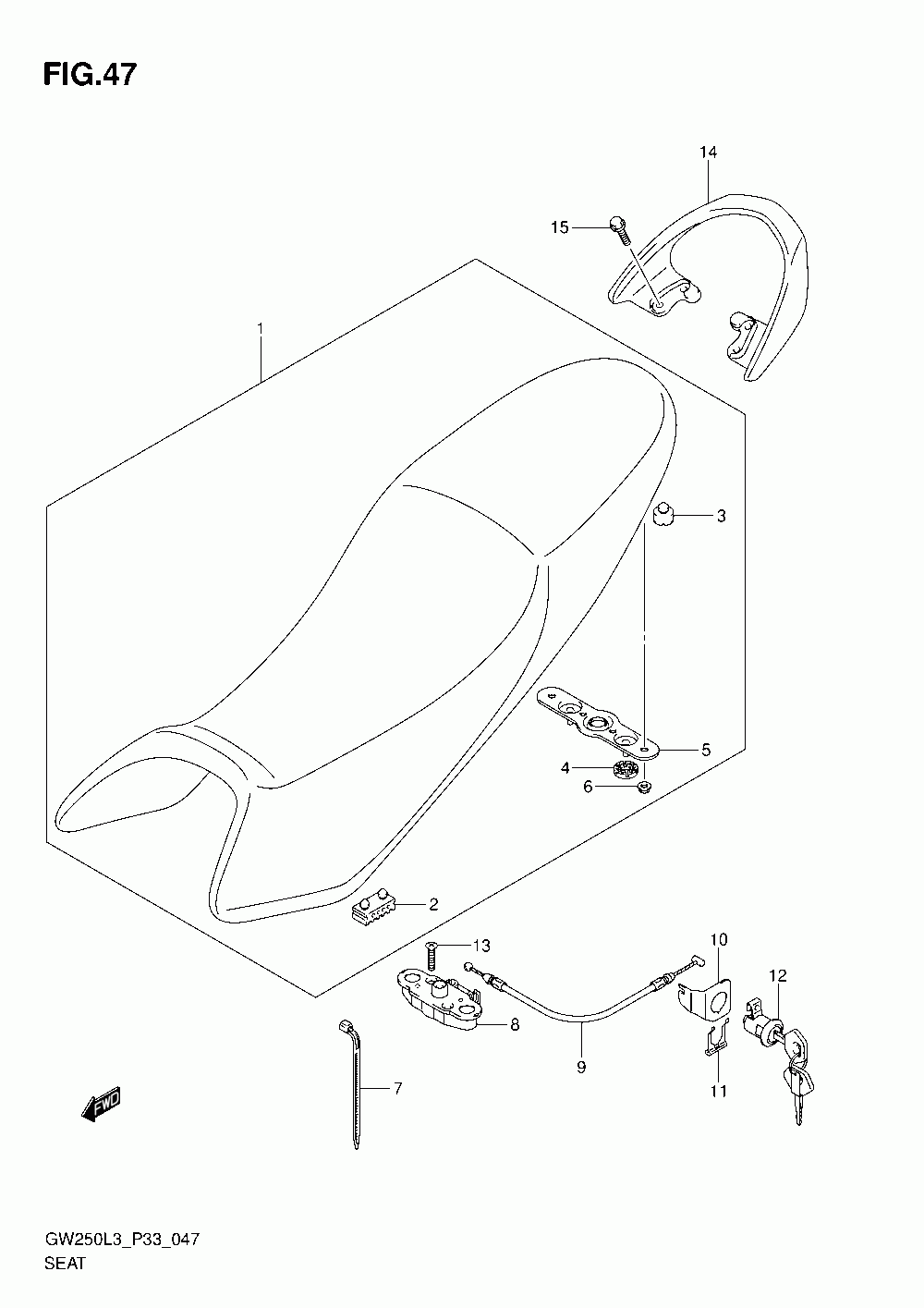 FIG.47

14

15

1

3

5

4

6

2

13

10

12

8

9

11

7

FWD

GW250L3_P33_047

SEAT