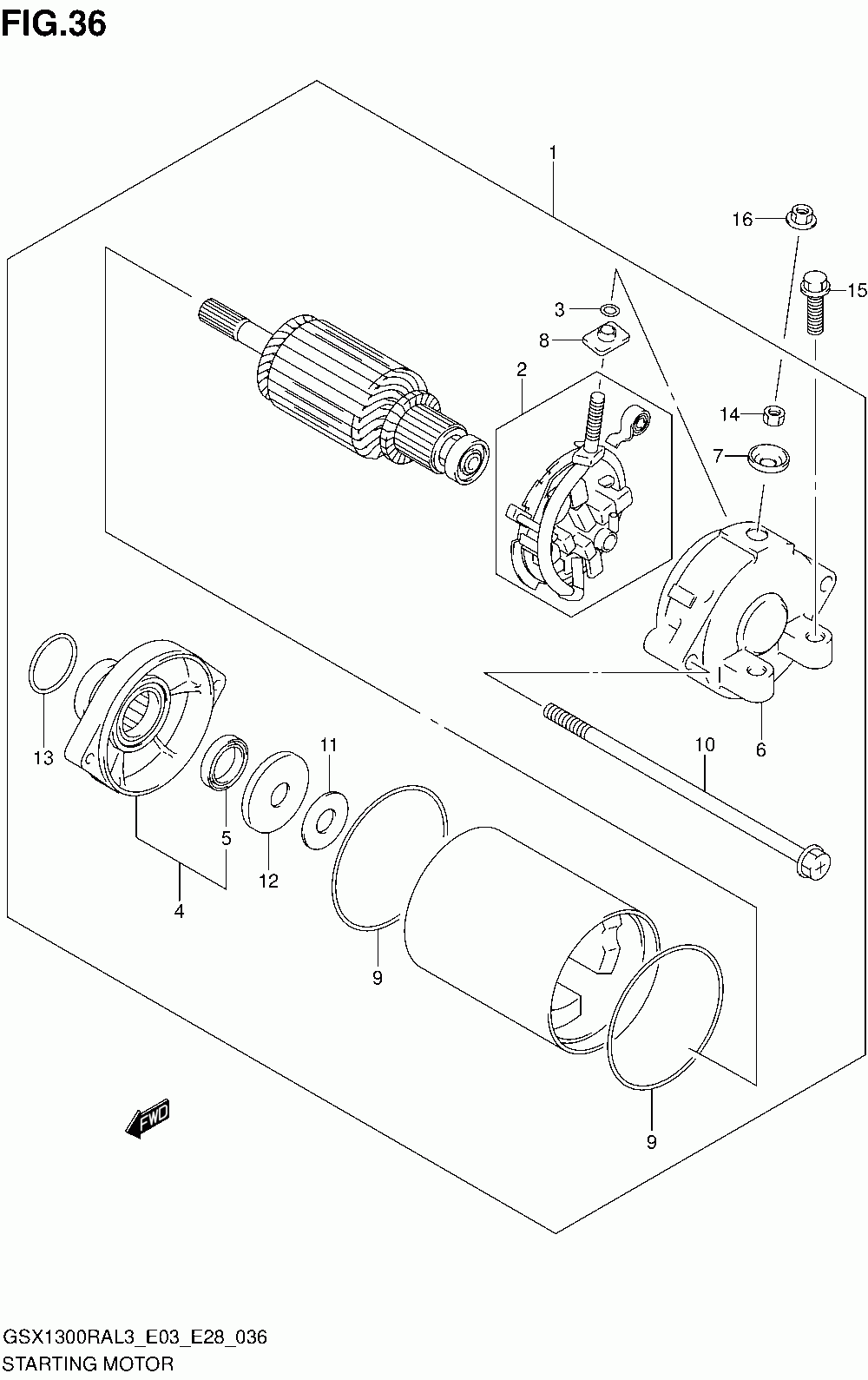 FIG.36

1
16
15
3
8
2
14
7
13
11
10
6
5
12
4
9
9
FWD

GSX1300RAL3_E03_E28_036
STARTING MOTOR