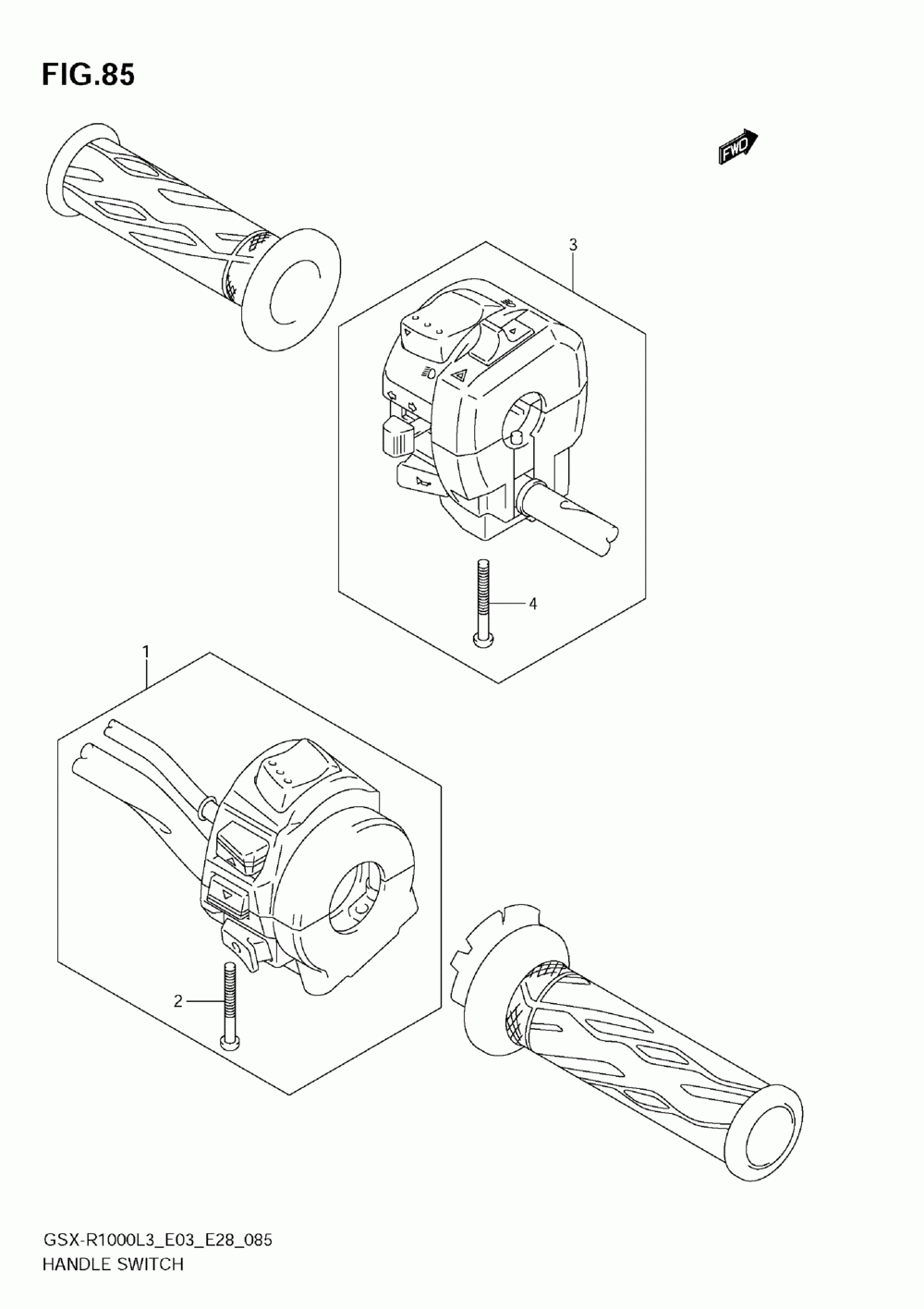 FIG.85

FWD

3

4

1

2

GSX-R1000L3_E03_E28_085
HANDLE SWITCH