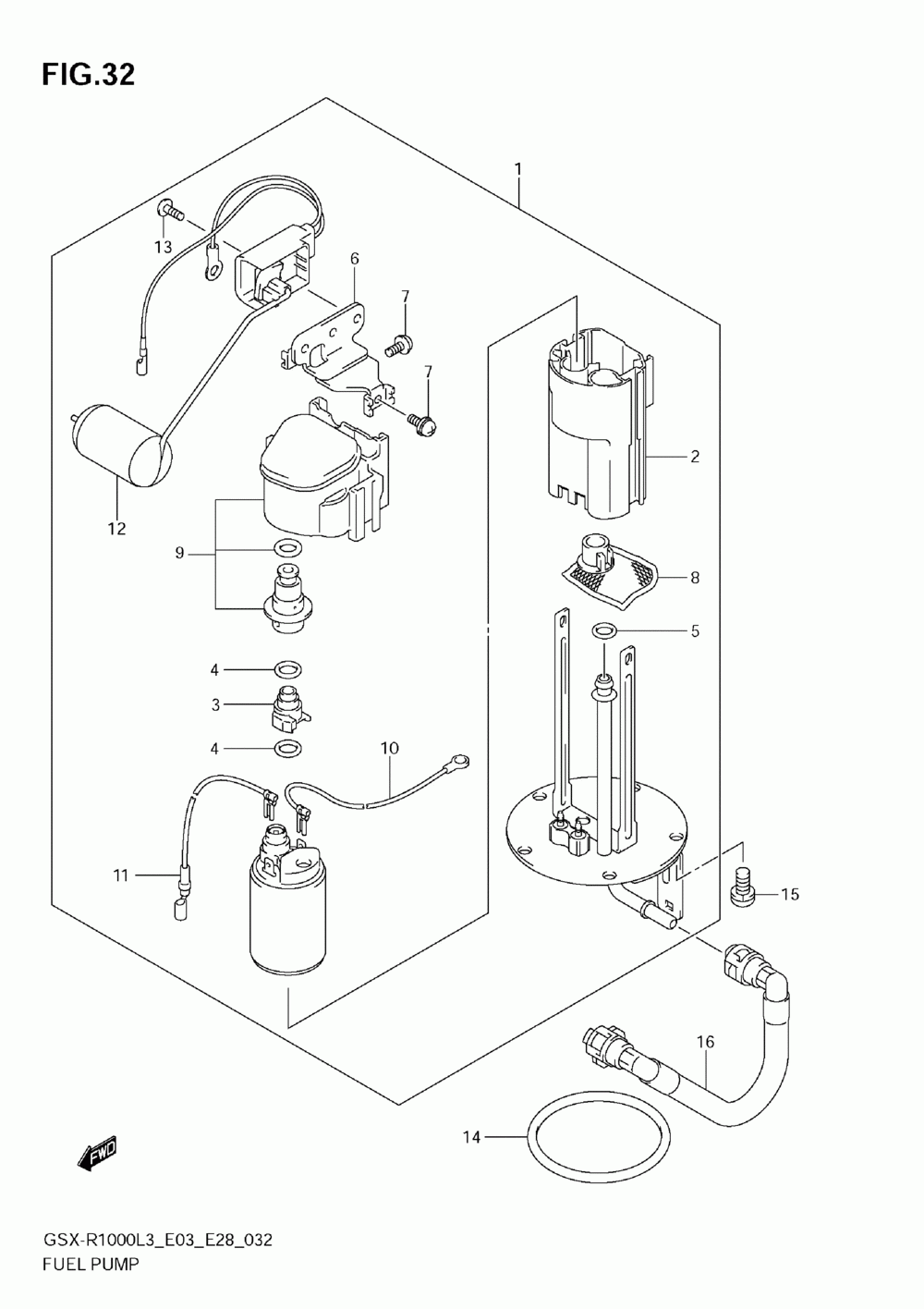 FIG.32

1
13
6
7
7
2
12
9
8
5
4
3
4
10
11
15
16
14
FWD

GSX-R1000L3_E03_E28_032
FUEL PUMP