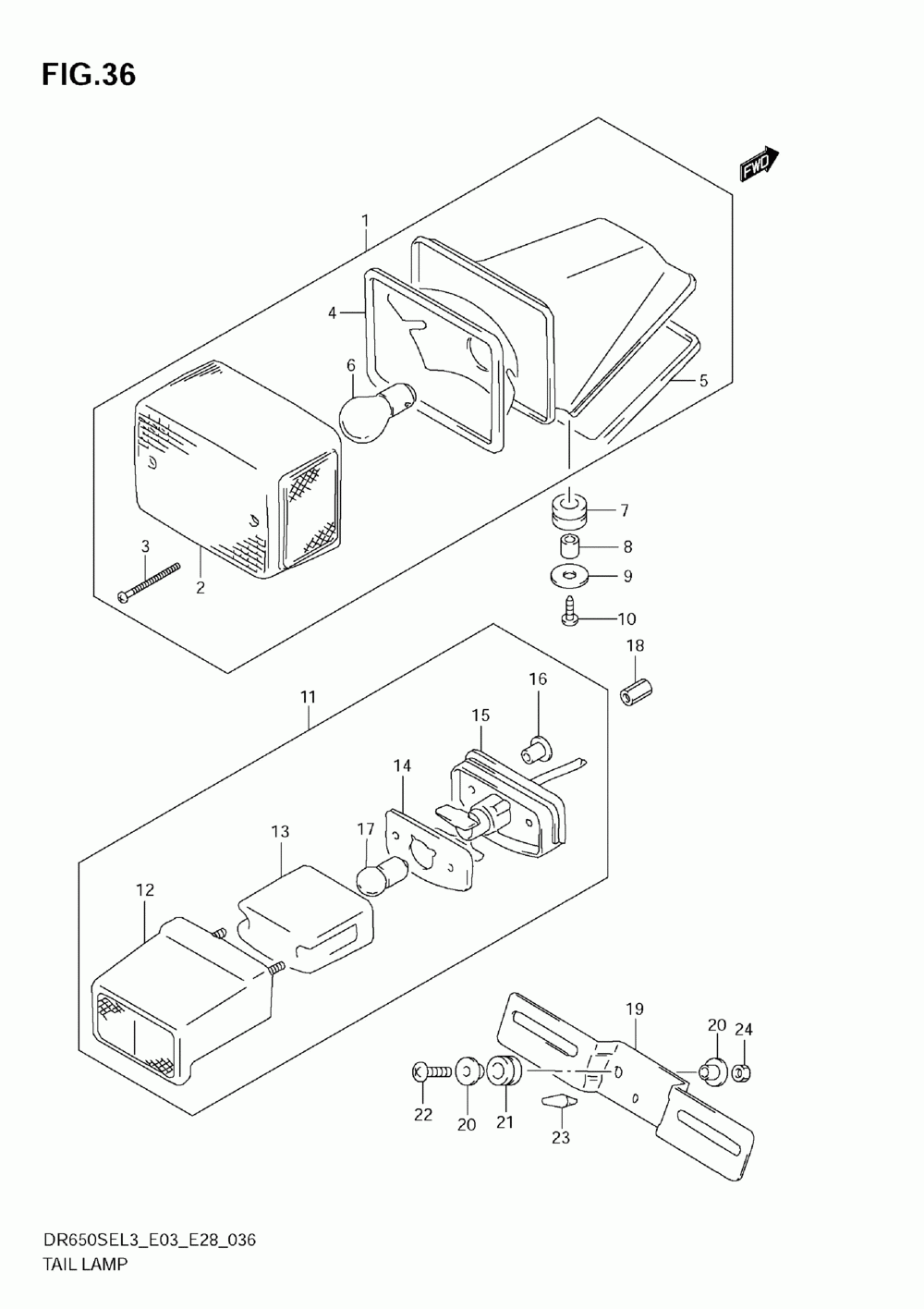 FIG.36

FWD

1
4
6
5
3
2
7
8
9
10
18
11
16
15
14
13
17
12
19
20
24
22
20
21
23

DR650SEL3_E03_E28_036
TAIL LAMP