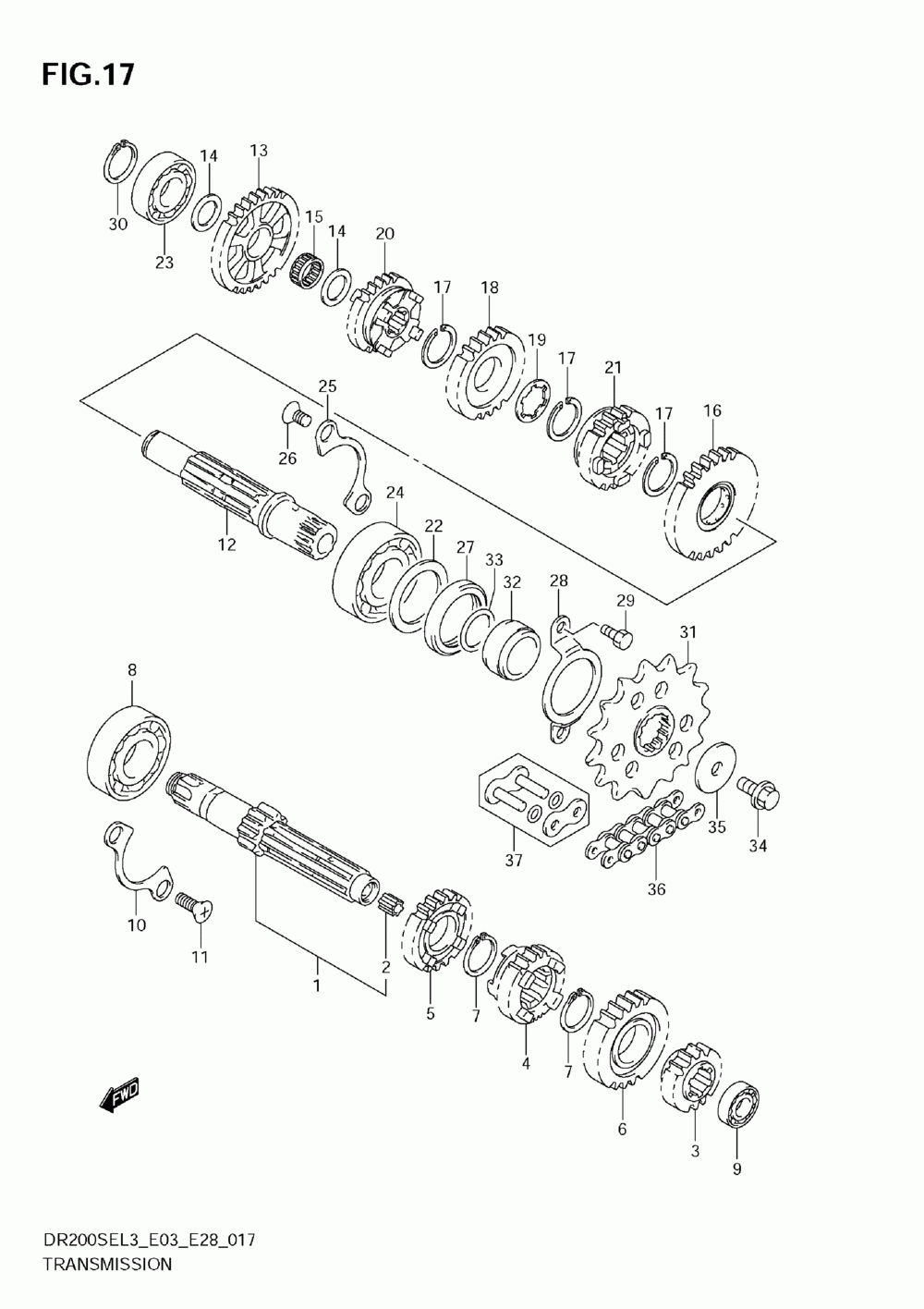 FIG.17

30
23
14
13
15
14
20
17
18
19
17
21
17
16
25
26
12
24
22
27
33
32
28
29
31
8
10
11
1
2
5
7
4
7
6
3
9
37
36
35
34
FWD

DR200SEL3_E03_E28_017
TRANSMISSION