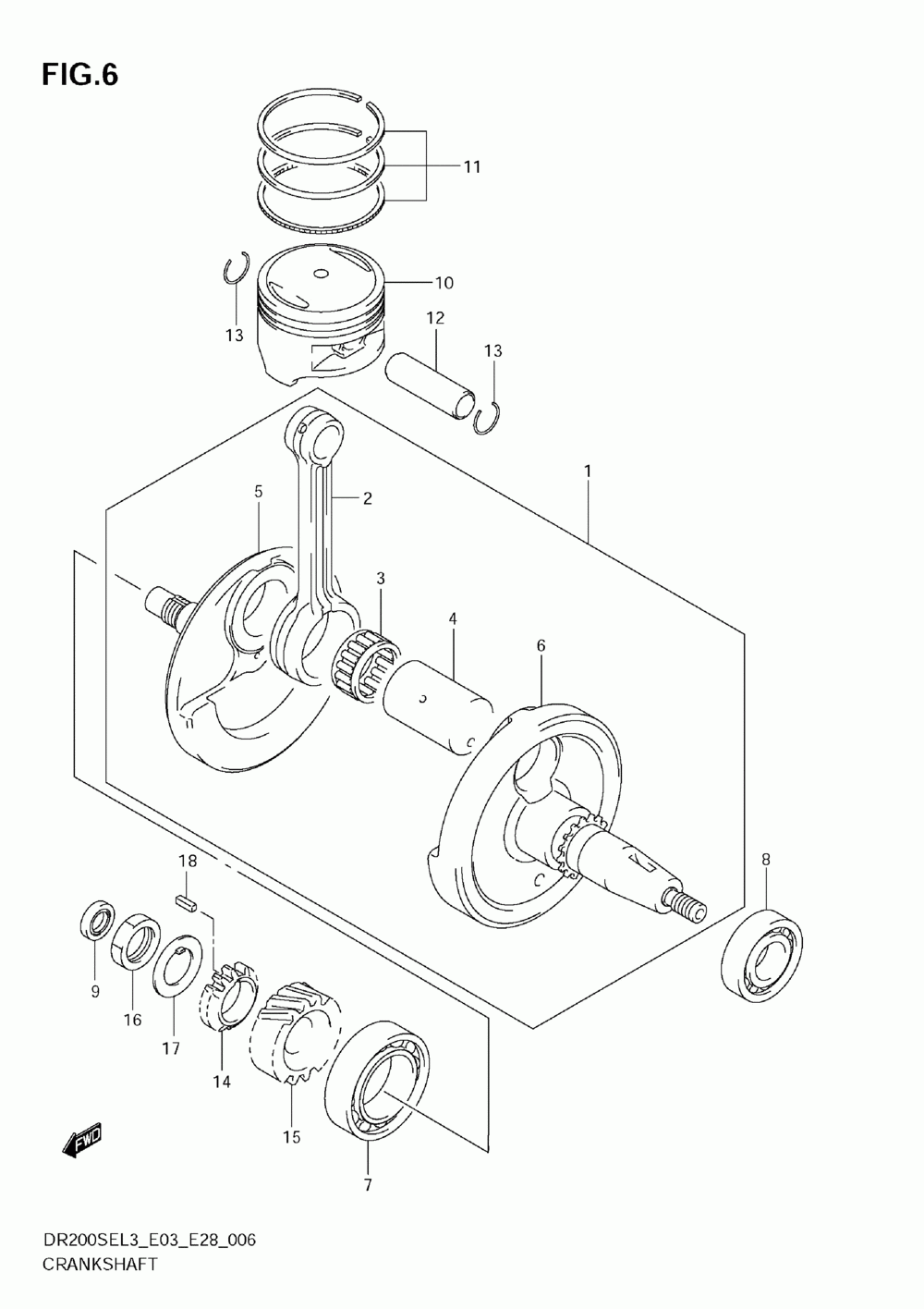 FIG.6

11

10

13

12

13

1

5

2

3

4

6

18

8

9

16

17

14

15

7

FWD

DR200SEL3_E03_E28_006
CRANKSHAFT