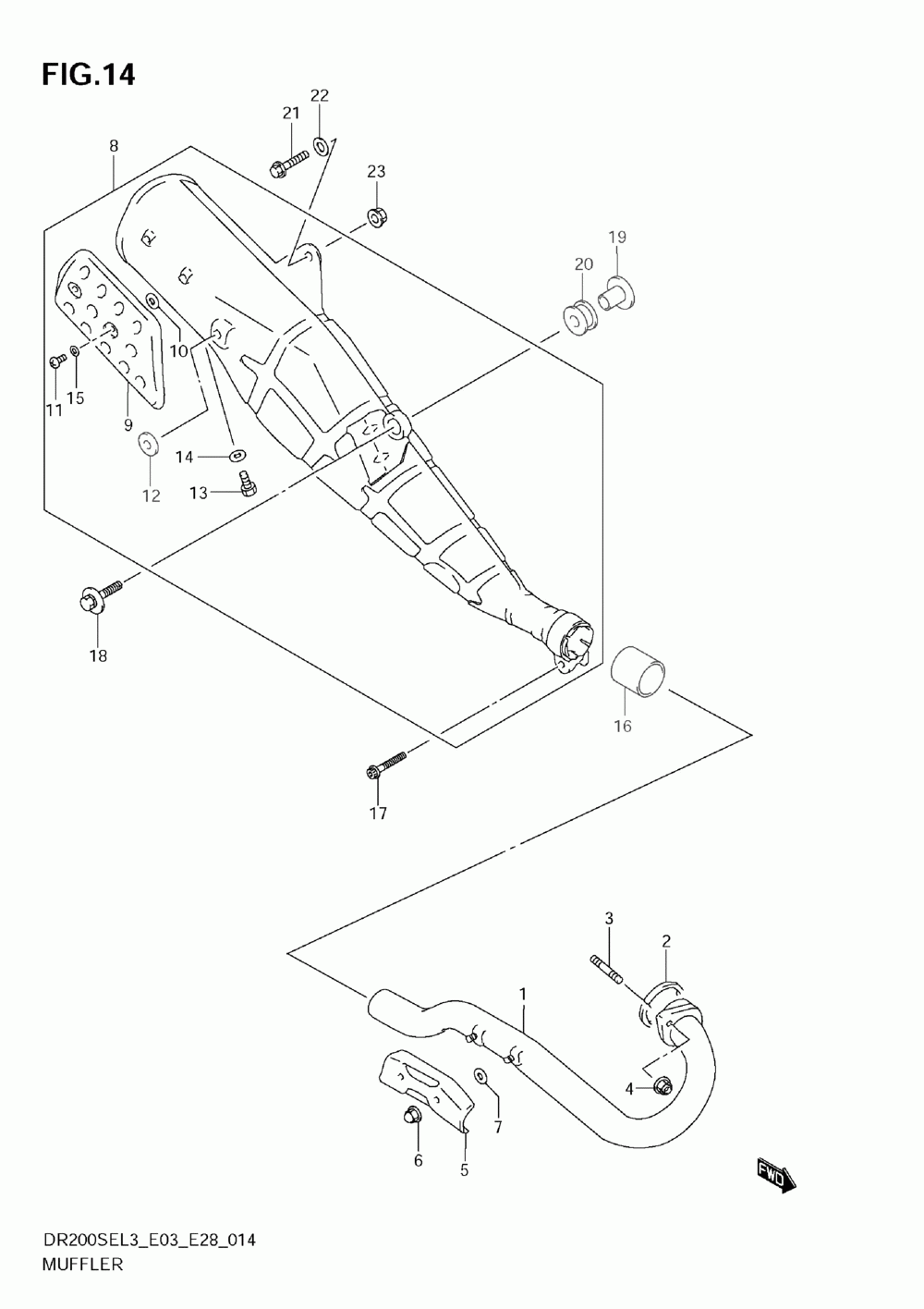 FIG.14

22
21
8
23
19
20
10
11
15
9
14
12
13
18
16
17
3
2
1
4
7
6
5
FWD

DR200SEL3_E03_E28_014
MUFFLER