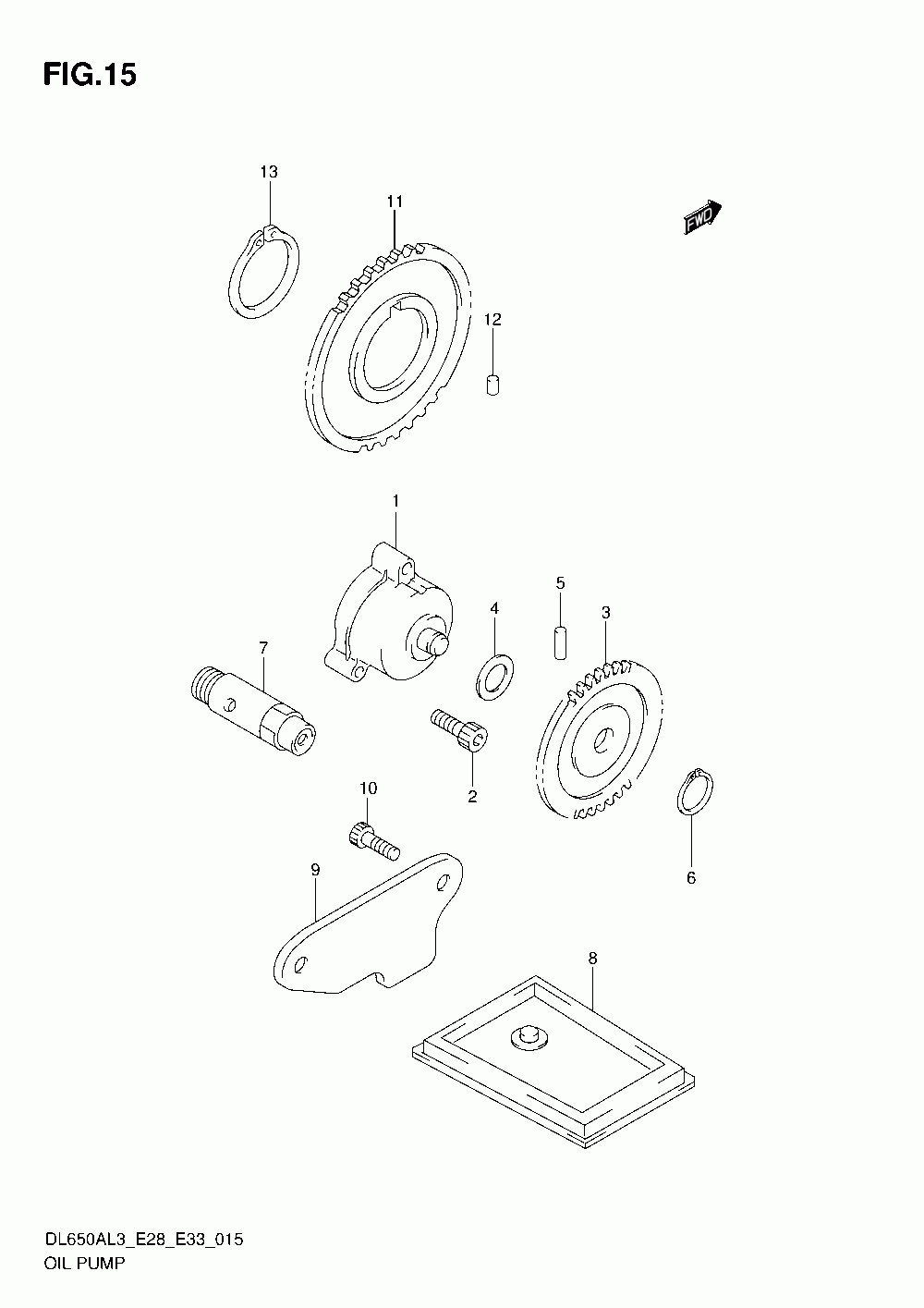 FIG.15

13
11
FWD
12

1
5
4
3
7
2
10
6
9
8

DL650AL3_E28_E33_015
OIL PUMP