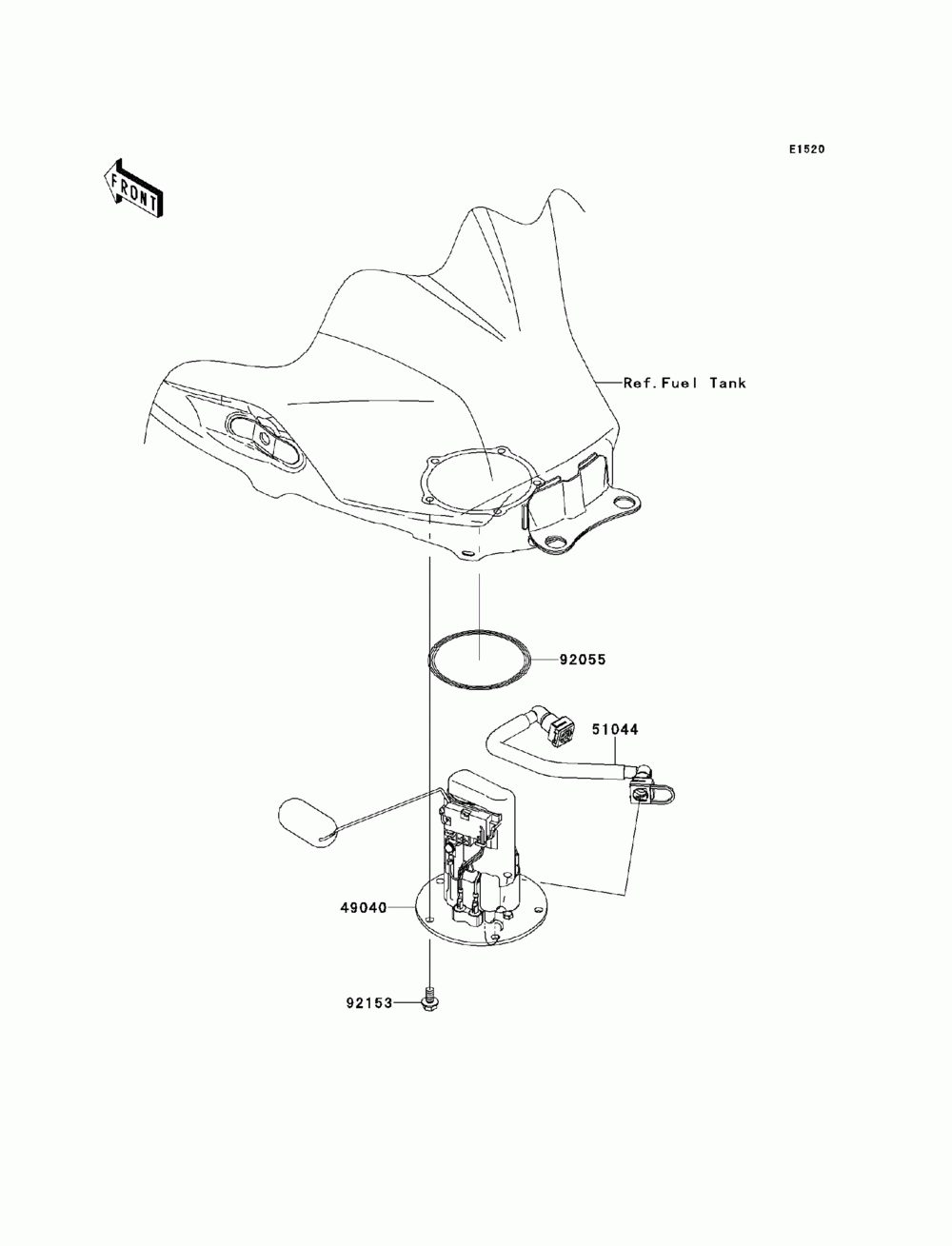 E1520

FRONT

Ref.Fuel Tank

92055

51044

49040

92153